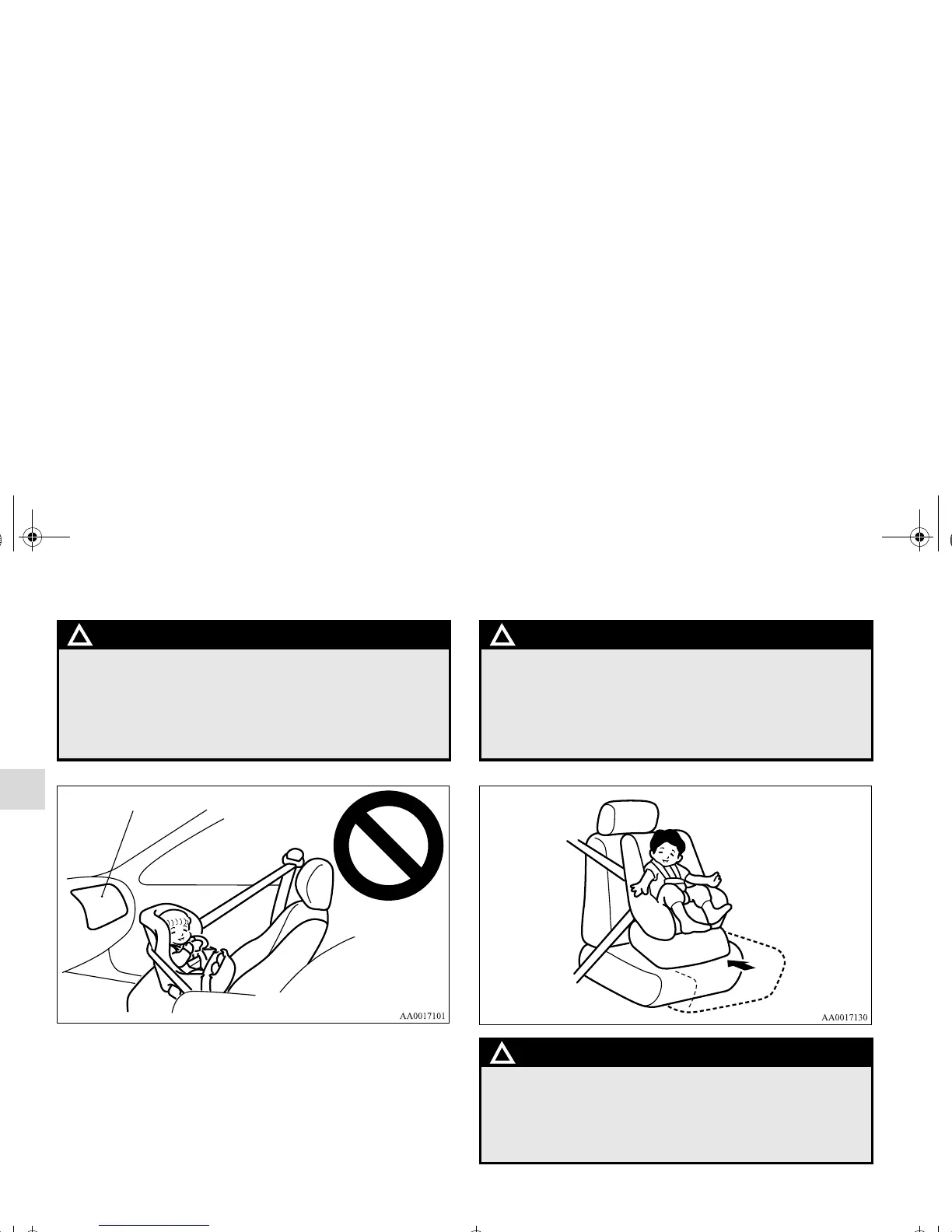 AA0017101

AA0017130