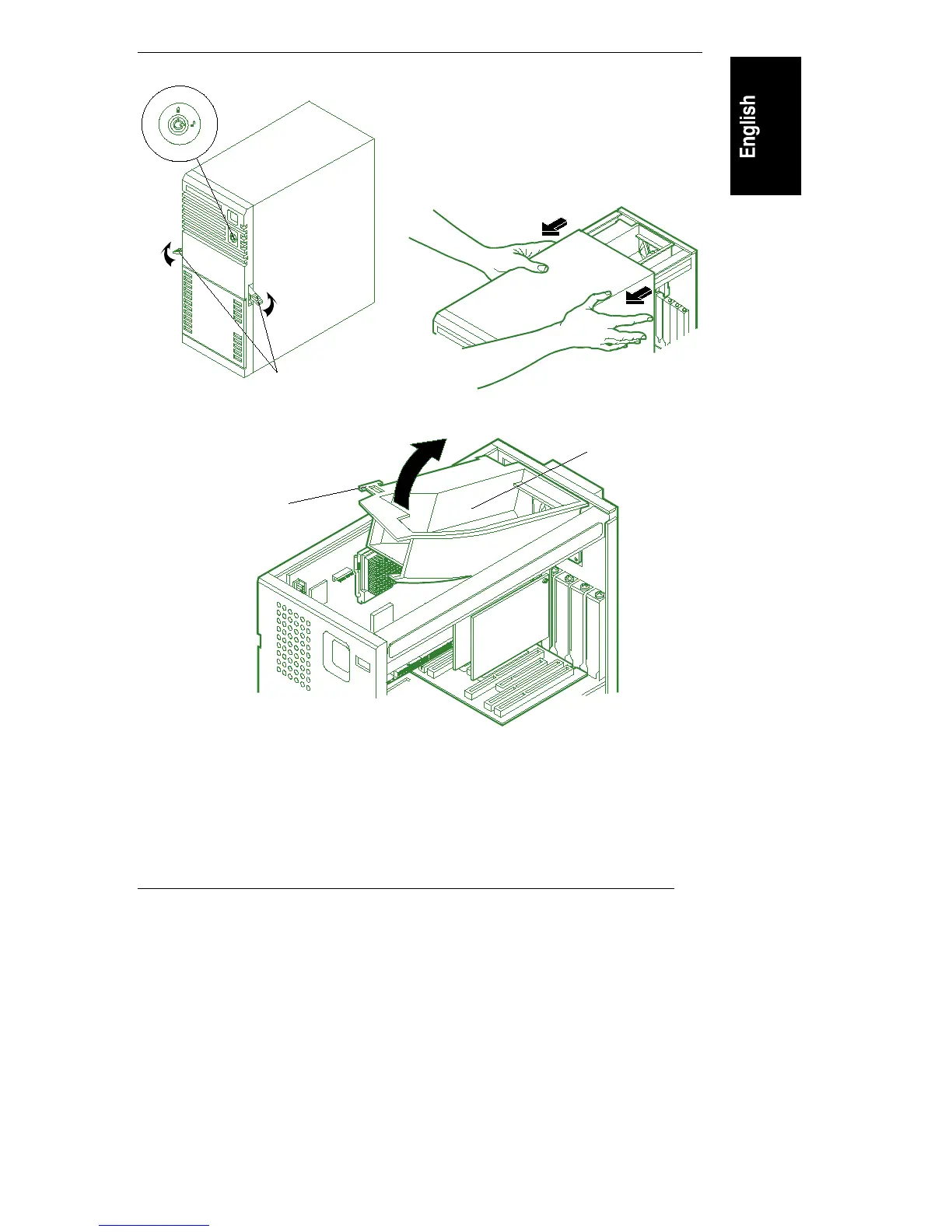 English