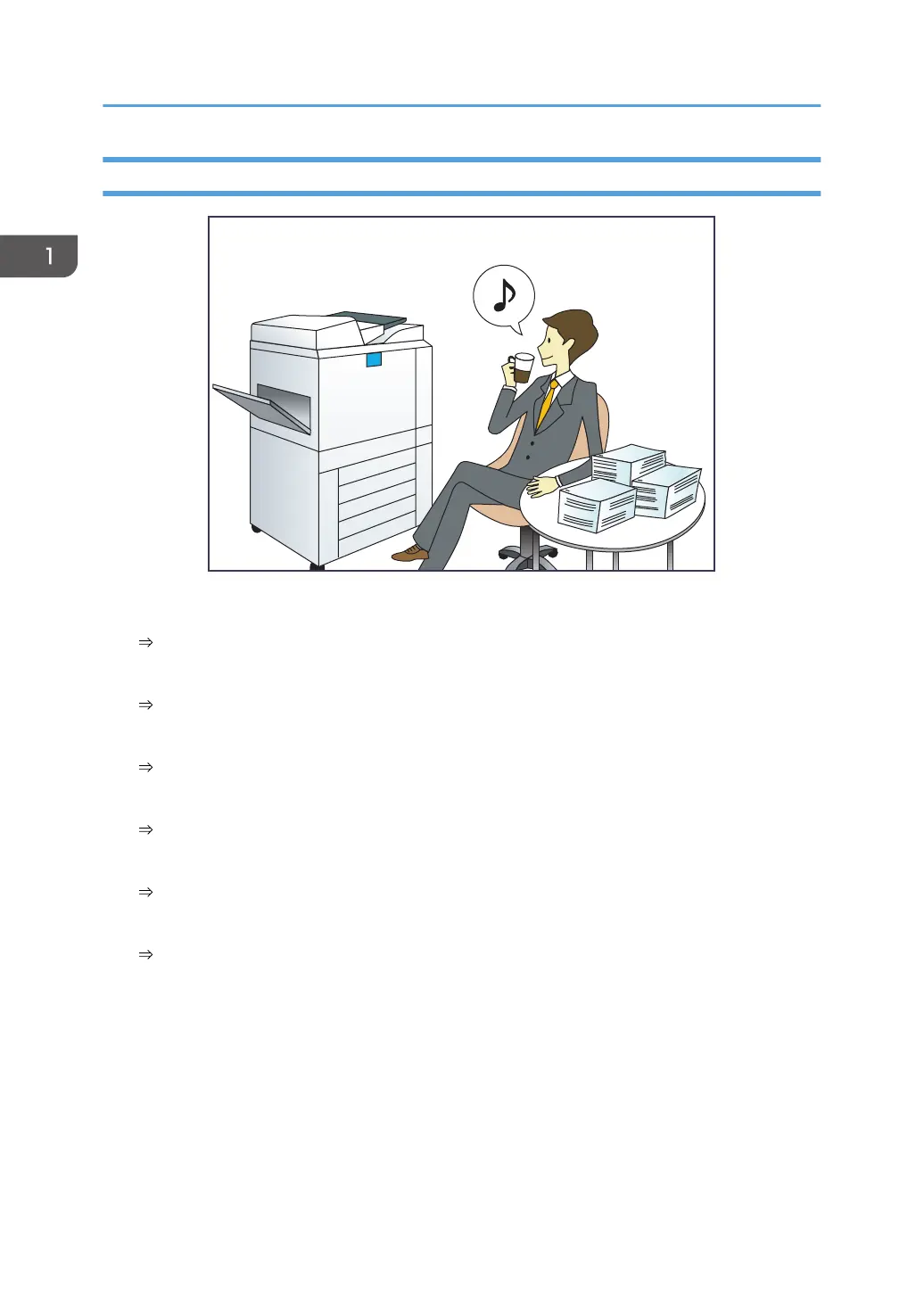 1

⇒

⇒

⇒

⇒

⇒

⇒