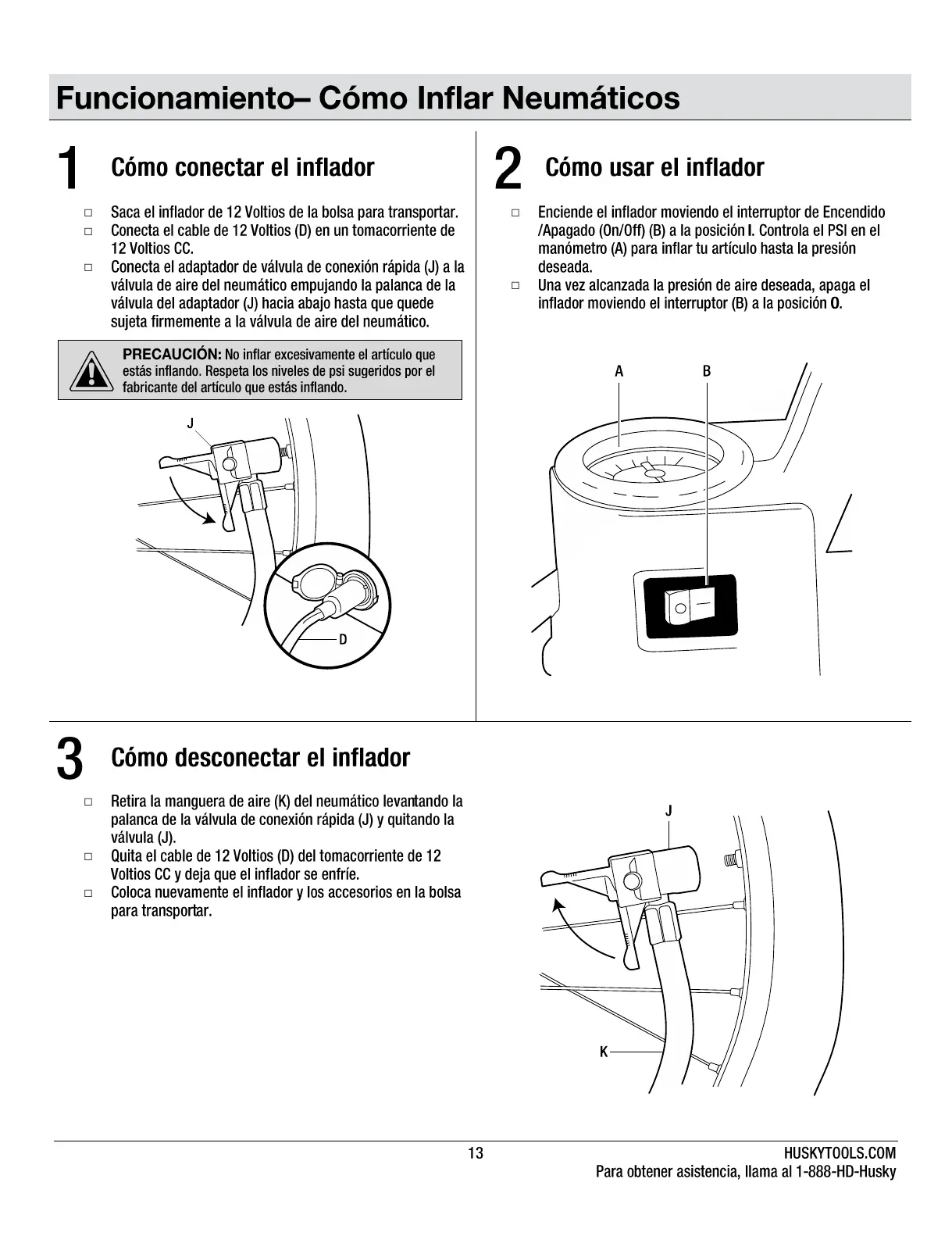 Funcionamiento– Cómo Inflar Neumáticos

1 Cómo conectar el inflador

□ Saca el inflador de 12 Voltios de la bolsa para transportar.
□ Conecta el cable de 12 Voltios (D) en un tomacorriente de 12 Voltios CC.
□ Conecta el adaptador de válvula de conexión rápida (J) a la válvula de aire del neumático empujando la palanca de la válvula del adaptador (J) hacia abajo hasta que quede sujeta firmemente a la válvula de aire del neumático.

PRECAUCIÓN: No inflar excesivamente el artículo que estás inflando. Respeta los niveles de psi sugeridos por el fabricante del artículo que estás inflando.

J

D

2 Cómo usar el inflador

□ Enciende el inflador moviendo el interruptor de Encendido /Apagado (On/Off) (B) a la posición I. Controla el PSI en el manómetro (A) para inflar tu artículo hasta la presión deseada.
□ Una vez alcanzada la presión de aire deseada, apaga el inflador moviendo el interruptor (B) a la posición O.

A B

3 Cómo desconectar el inflador

□ Retira la manguera de aire (K) del neumático levantando la palanca de la válvula de conexión rápida (J) y quitando la válvula (J).
□ Quita el cable de 12 Voltios (D) del tomacorriente de 12 Voltios CC y deja que el inflador se enfríe.
□ Coloca nuevamente el inflador y los accesorios en la bolsa para transportar.

J

K

13

HUSKYTOOLS.COM
Para obtener asistencia, llama al 1-888-HD-Husky