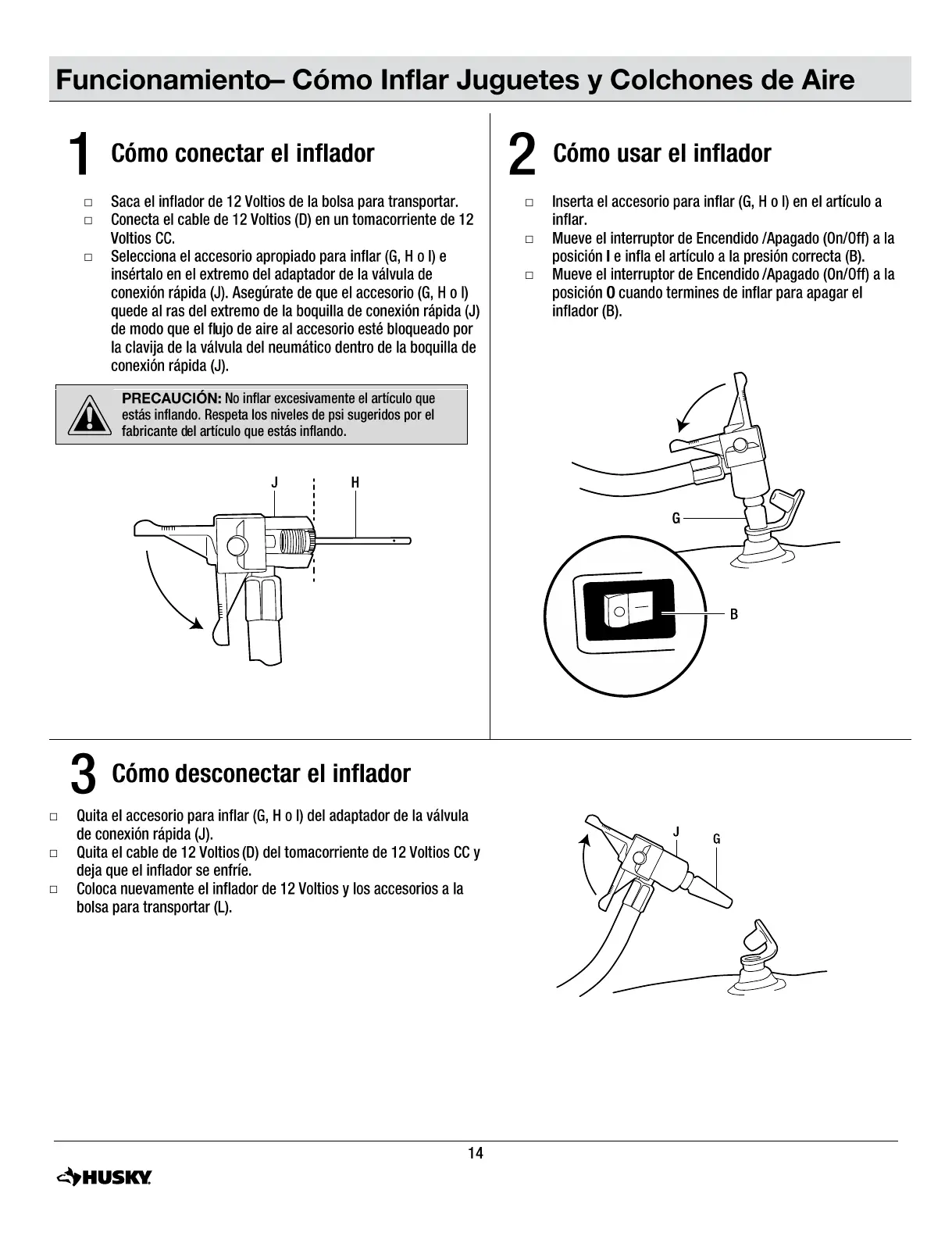 Funcionamiento– Cómo Inflar Juguetes y Colchones de Aire

1 Cómo conectar el inflador

□ Saca el inflador de 12 Voltios de la bolsa para transportar.
□ Conecta el cable de 12 Voltios (D) en un tomacorriente de 12 Voltios CC.
□ Selecciona el accesorio apropiado para inflar (G, H o I) e insértalo en el extremo del adaptador de la válvula de conexión rápida (J). Asegúrate de que el accesorio (G, H o I) quede al ras del extremo de la boquilla de conexión rápida (J) de modo que el flujo de aire al accesorio esté bloqueado por la clavija de la válvula del neumático dentro de la boquilla de conexión rápida (J).

PRECAUCIÓN: No inflar excesivamente el artículo que estás inflando. Respeta los niveles de psi sugeridos por el fabricante del artículo que estás inflando.

J
H

2 Cómo usar el inflador

□ Inserta el accesorio para inflar (G, H o I) en el artículo a inflar.
□ Mueve el interruptor de Encendido /Apagado (On/Off) a la posición I e infla el artículo a la presión correcta (B).
□ Mueve el interruptor de Encendido /Apagado (On/Off) a la posición O cuando termines de inflar para apagar el inflador (B).

G
B

3 Cómo desconectar el inflador

□ Quita el accesorio para inflar (G, H o I) del adaptador de la válvula de conexión rápida (J).
□ Quita el cable de 12 Voltios (D) del tomacorriente de 12 Voltios CC y deja que el inflador se enfríe.
□ Coloca nuevamente el inflador de 12 Voltios y los accesorios a la bolsa para transportar (L).

J
G

14

HUSKY