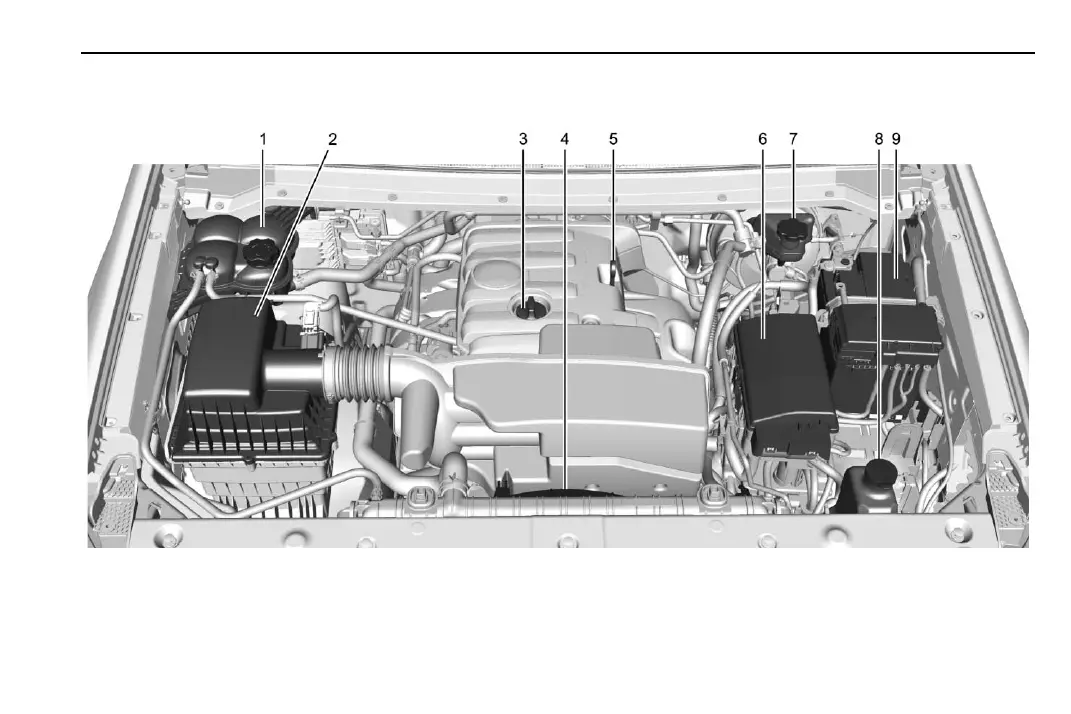 1 2 3 4 5 6 7 8 9