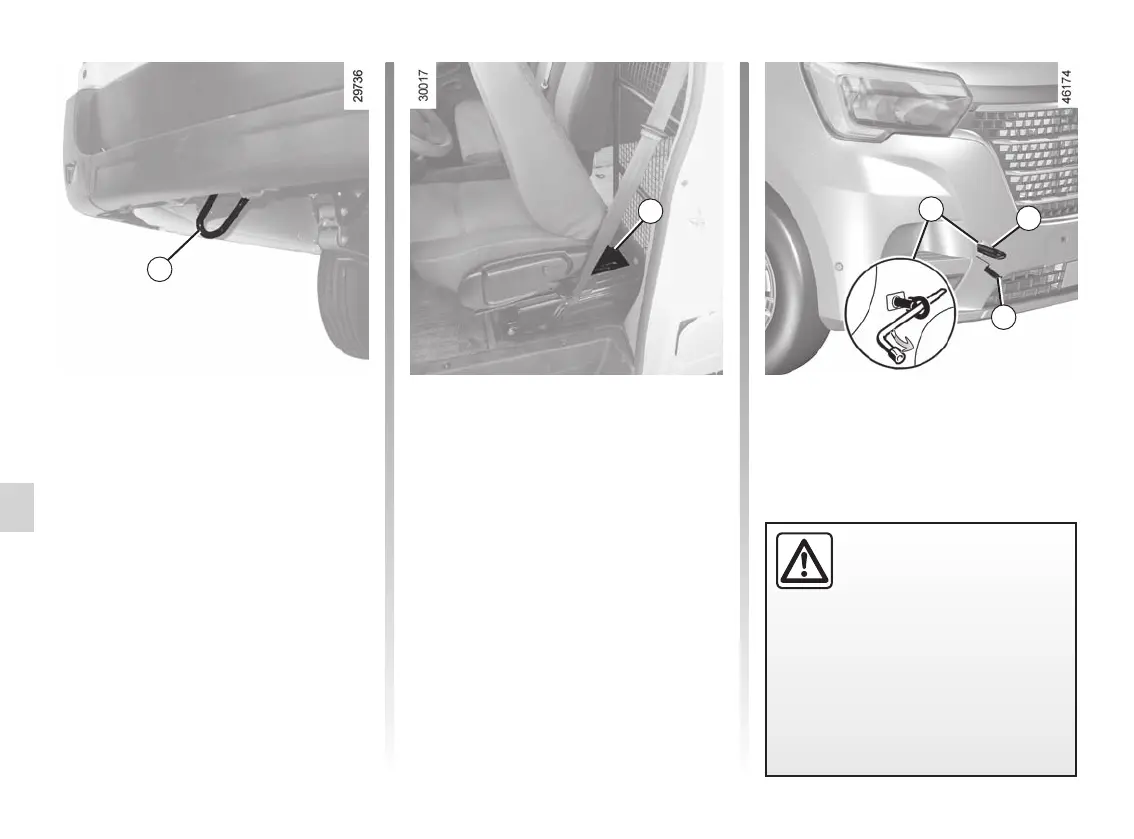 29736

30017

46174