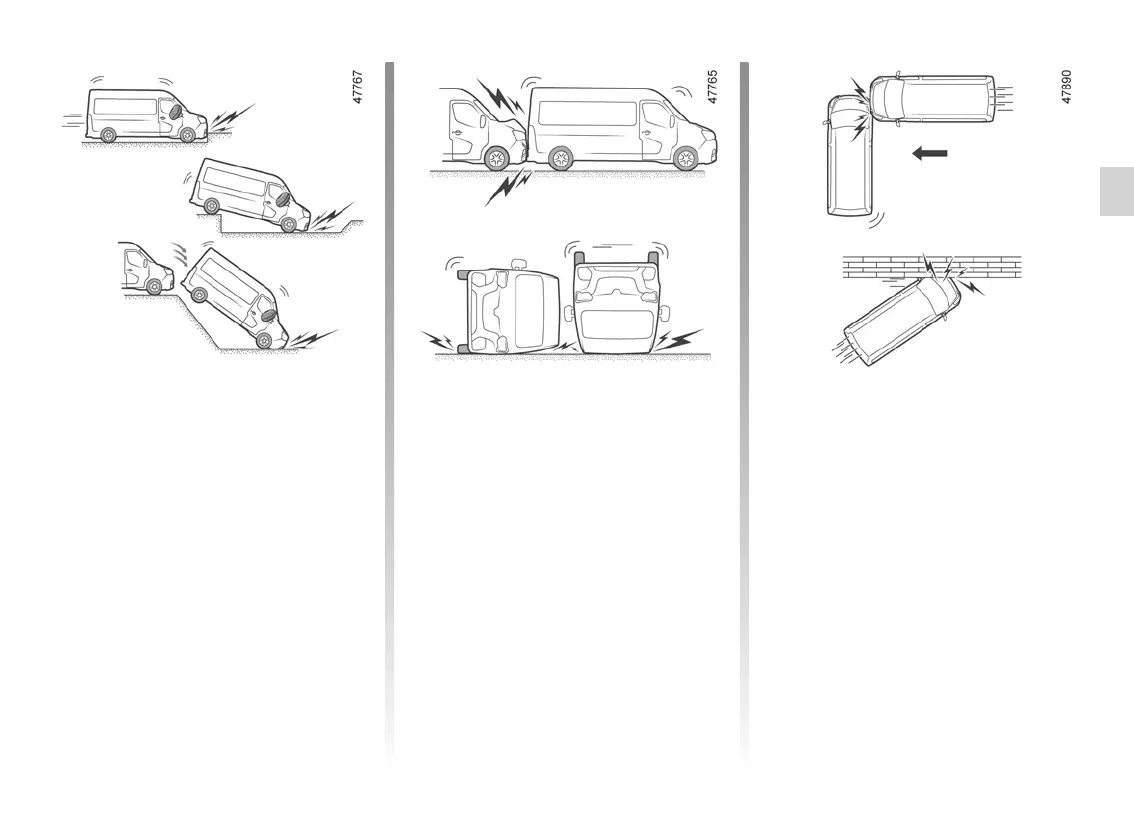 47767

47765

47890