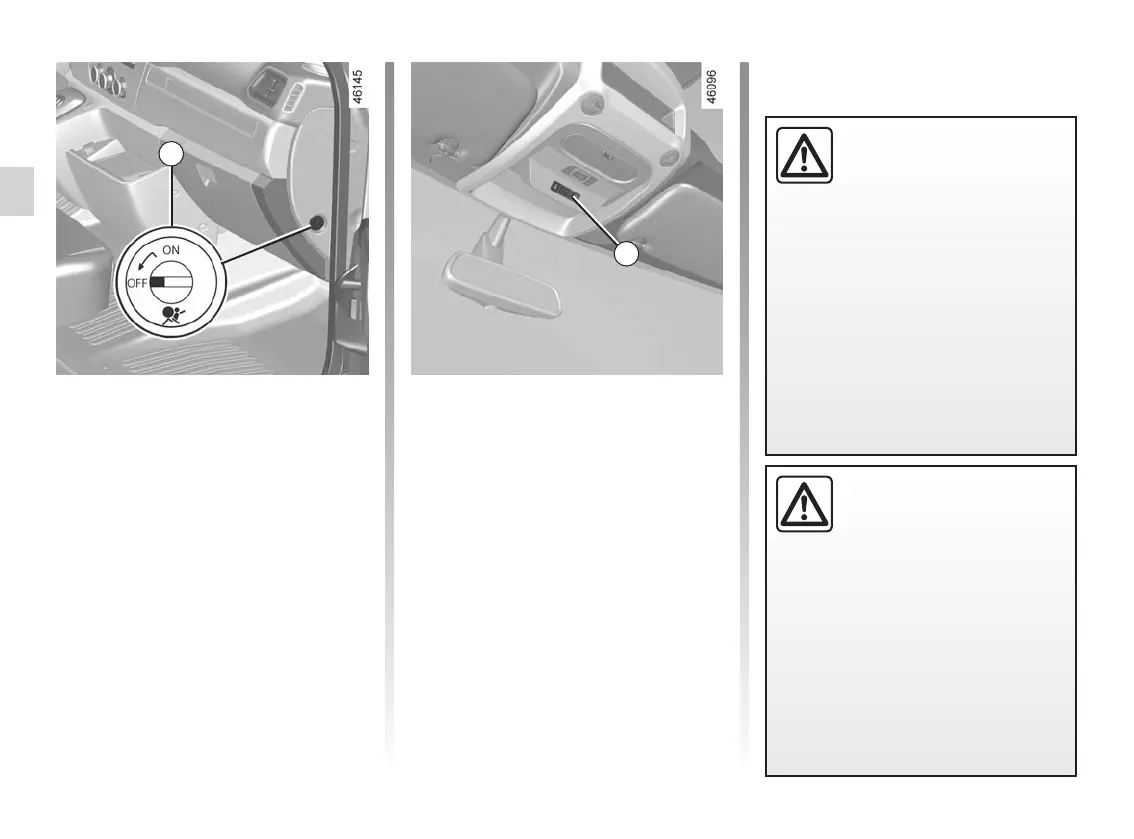 46145

ON

OFF

46096