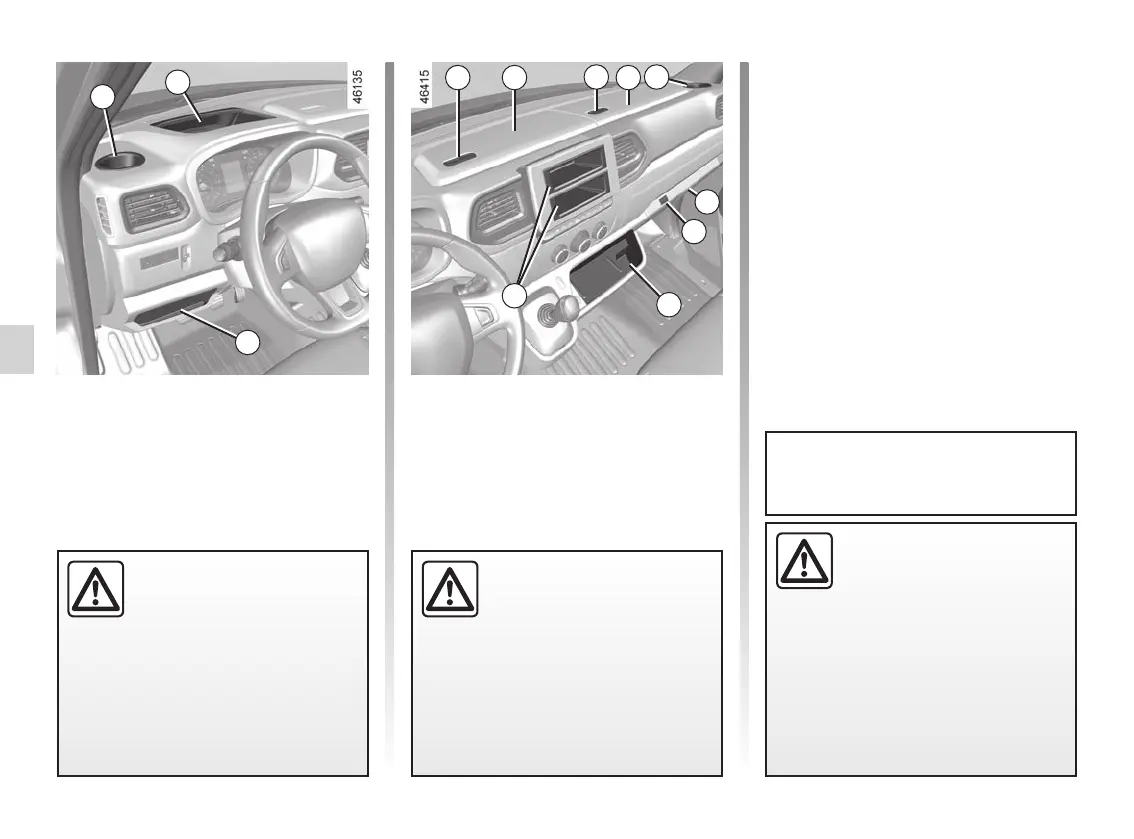 46135

46415