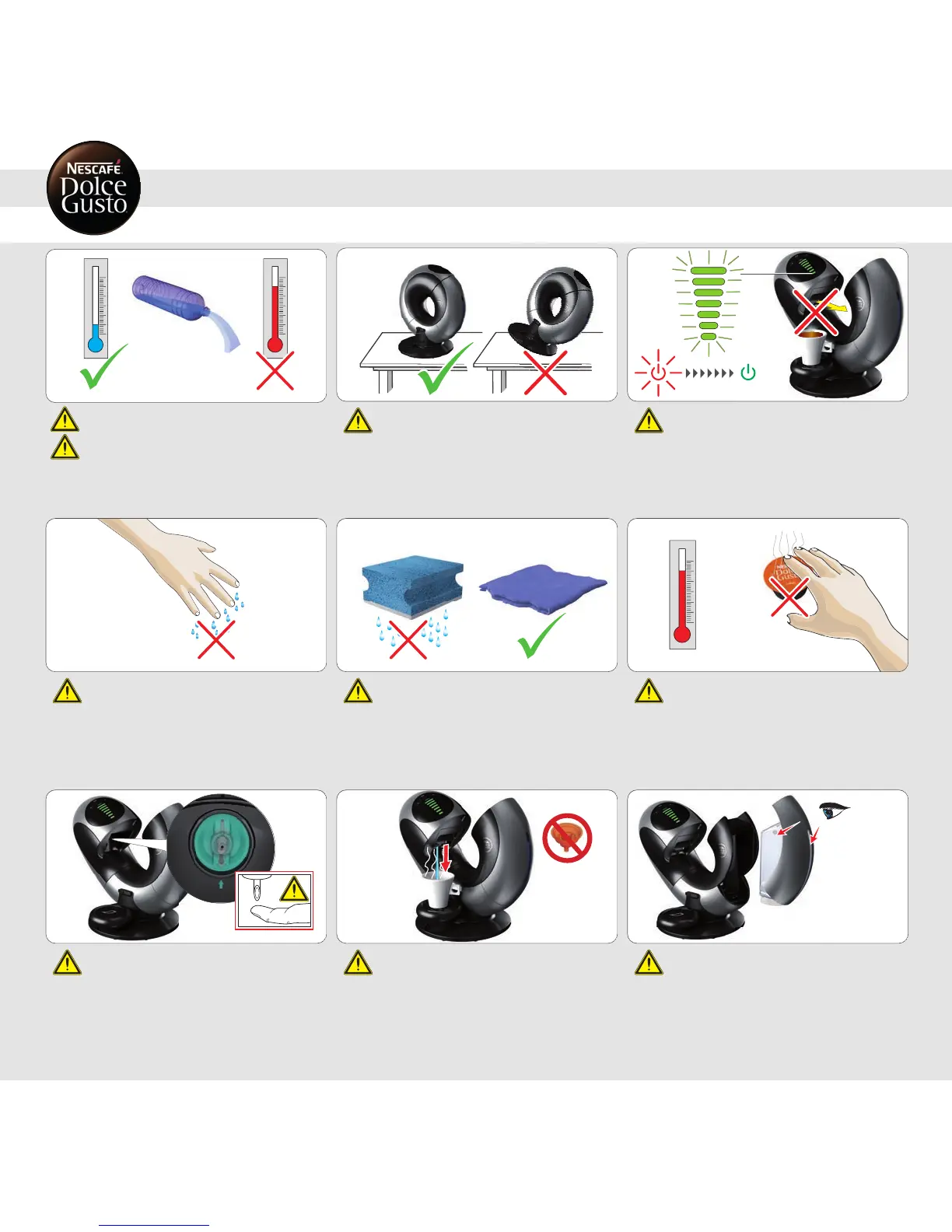 NESCAFÉ Dolce Gusto