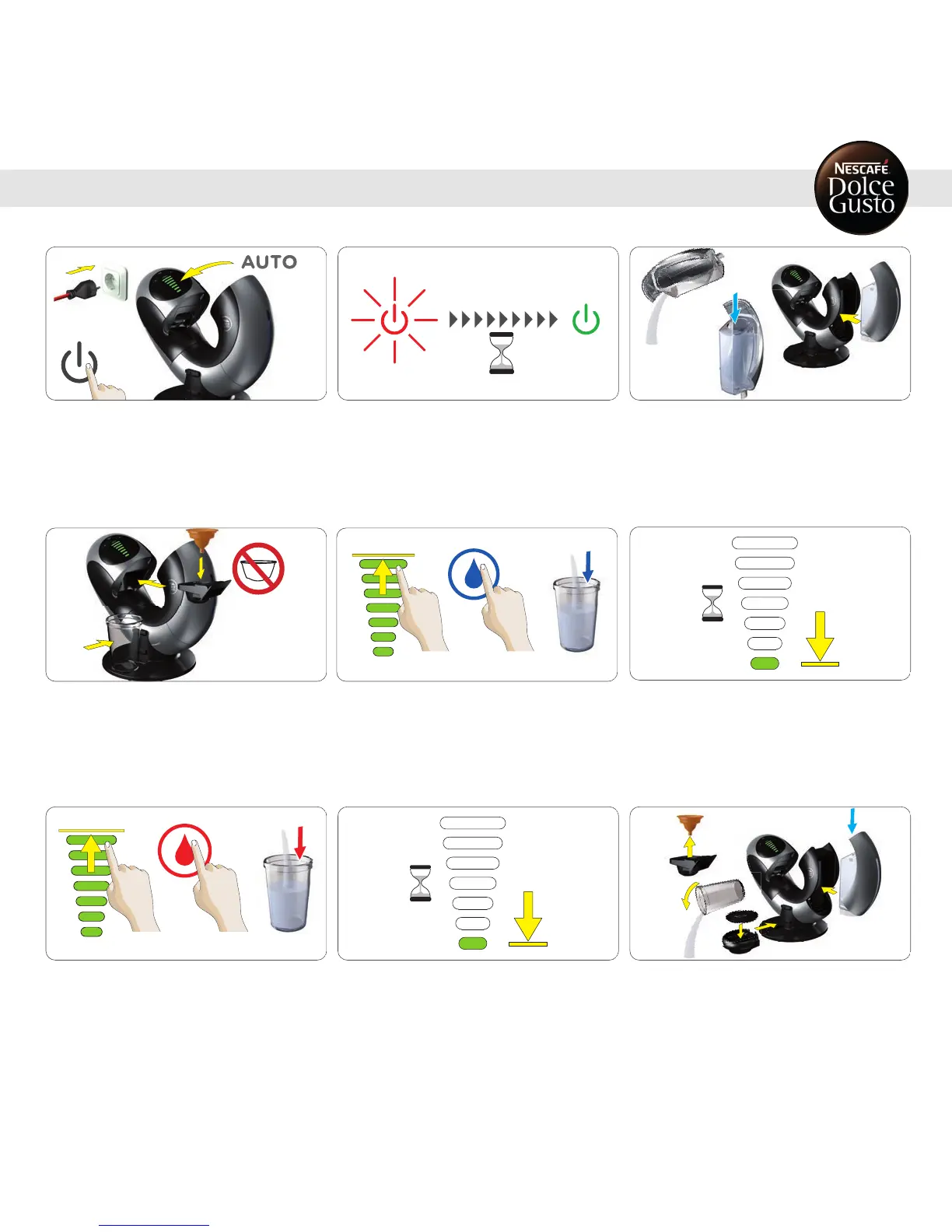 NESCAFÉ
Dolce
Gusto

AUTO