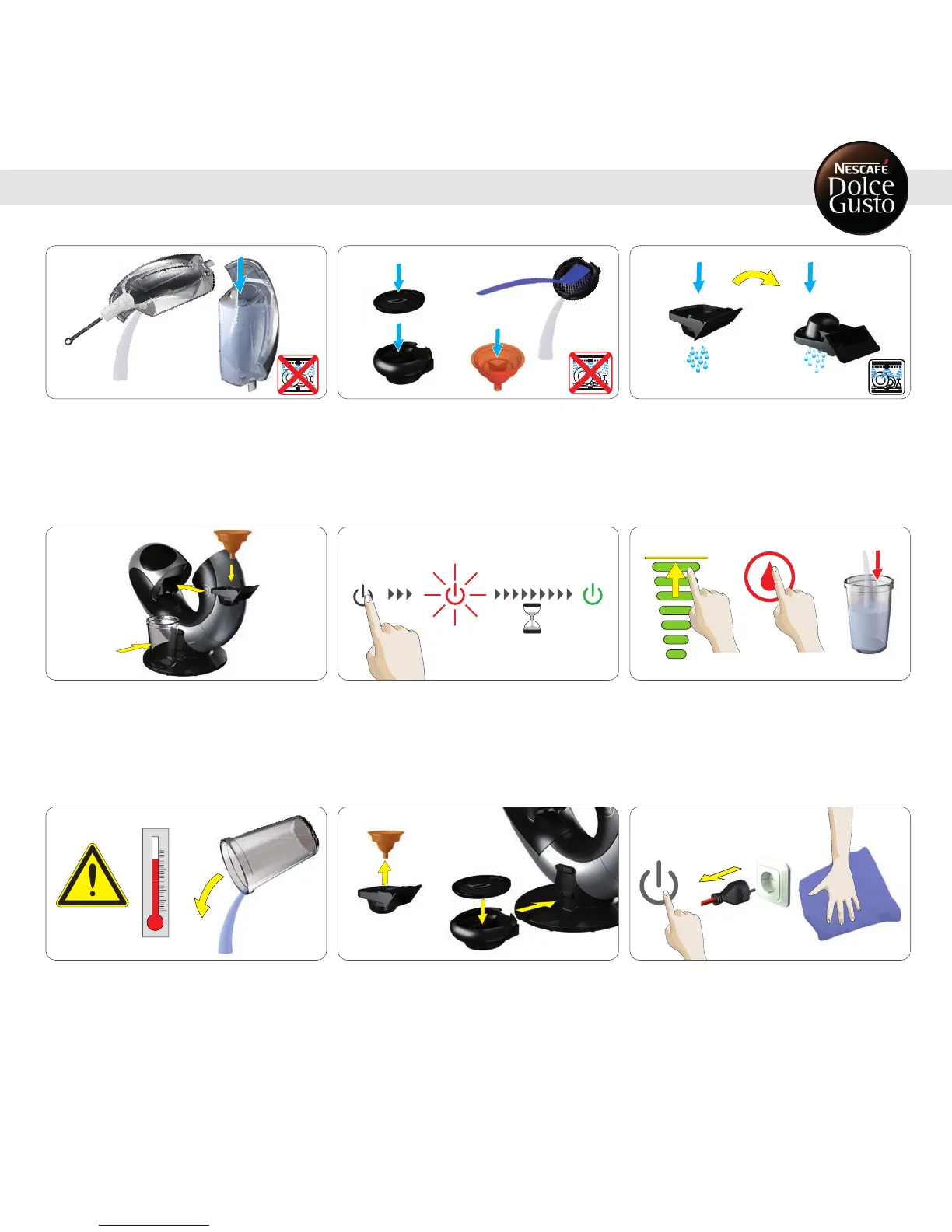 NESCAFÉ
Dolce
Gusto