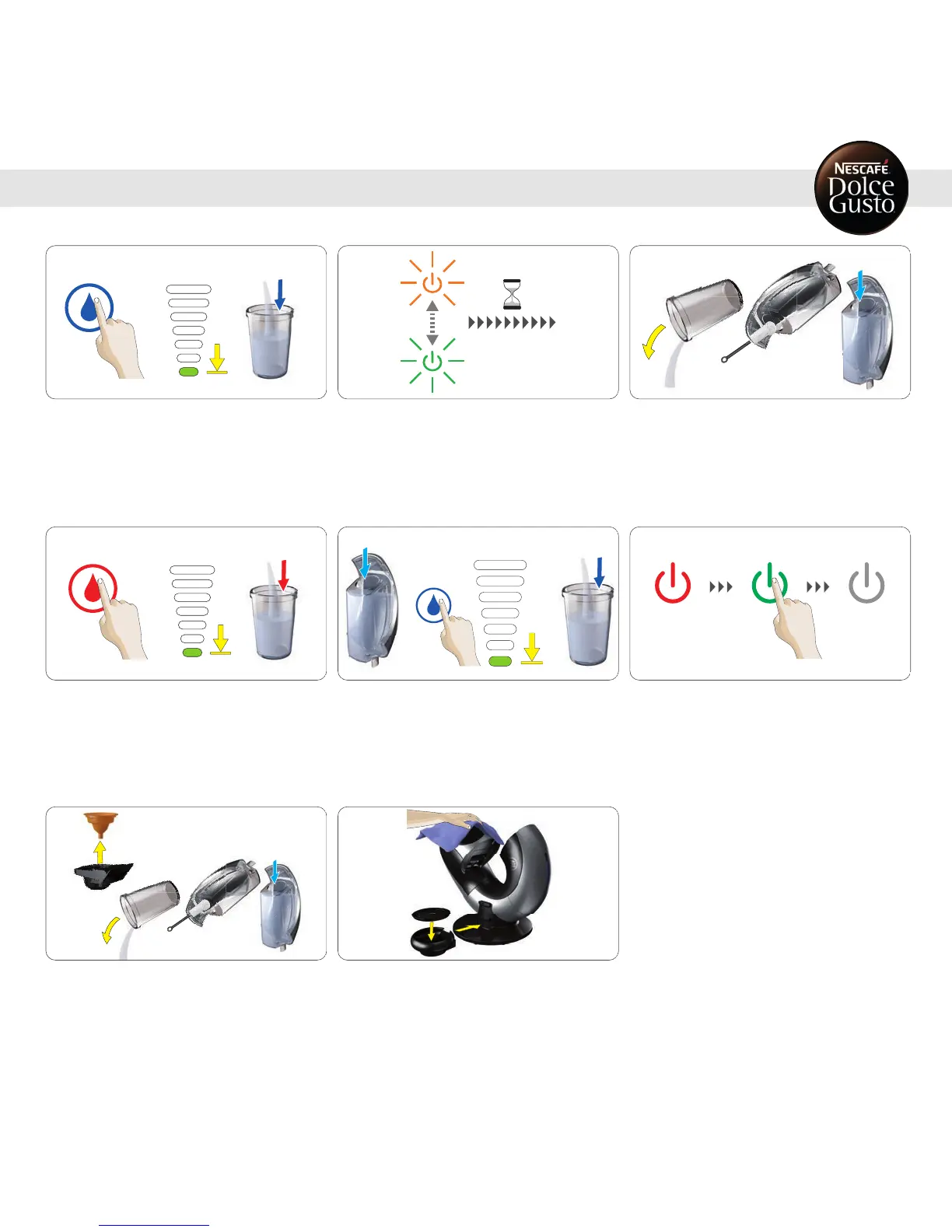 NESCAFÉ Dolce Gusto