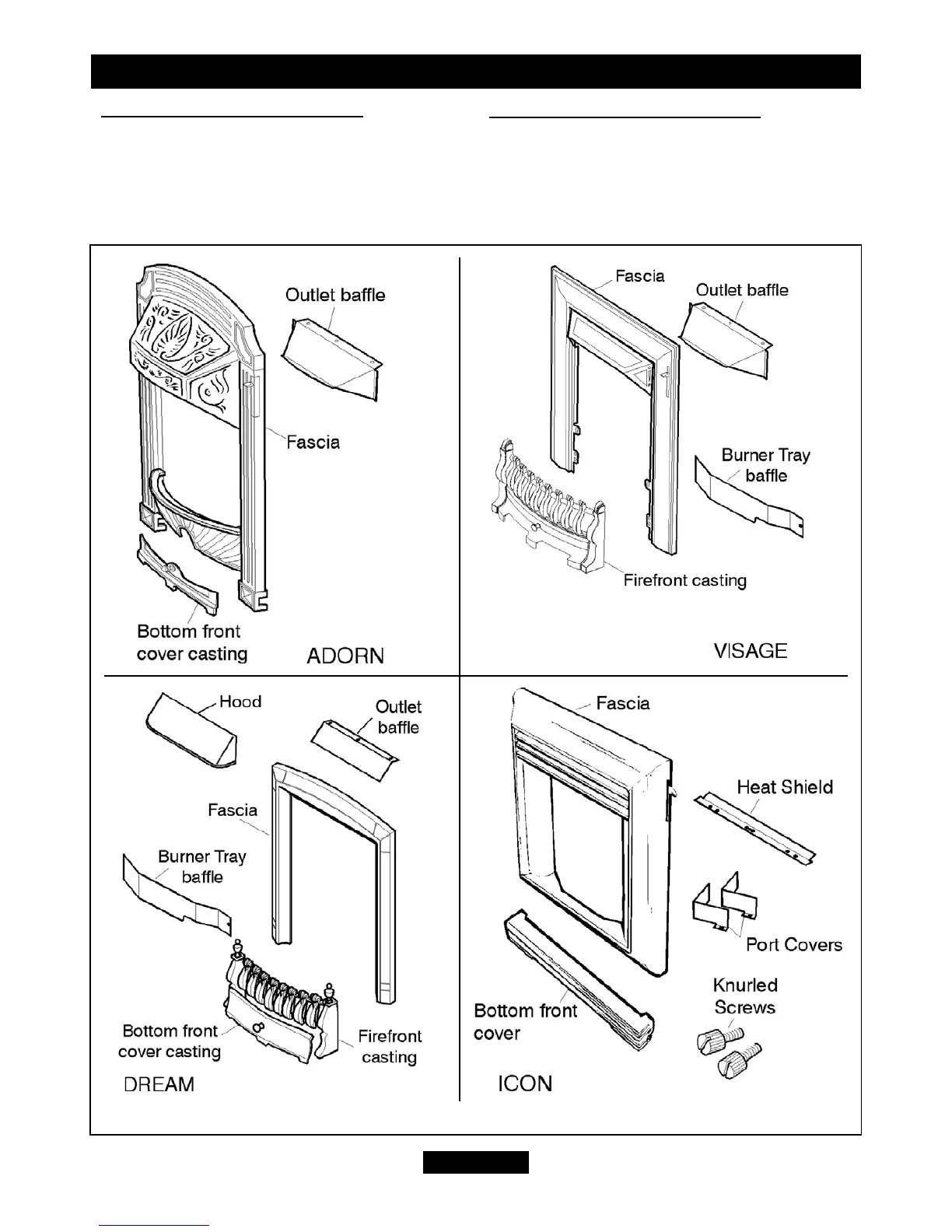 Outlet baffle

Fascia

Bottom front cover casting

ADORN

Fascia

Outlet baffle

Burner Tray baffle

Firefront casting

VISAGE

Hood

Outlet baffle

Fascia

Burner Tray baffle

Bottom front cover casting

Firefront casting

DREAM

Fascia

Heat Shield

Port Covers

Knurled Screws

Bottom front cover

ICON