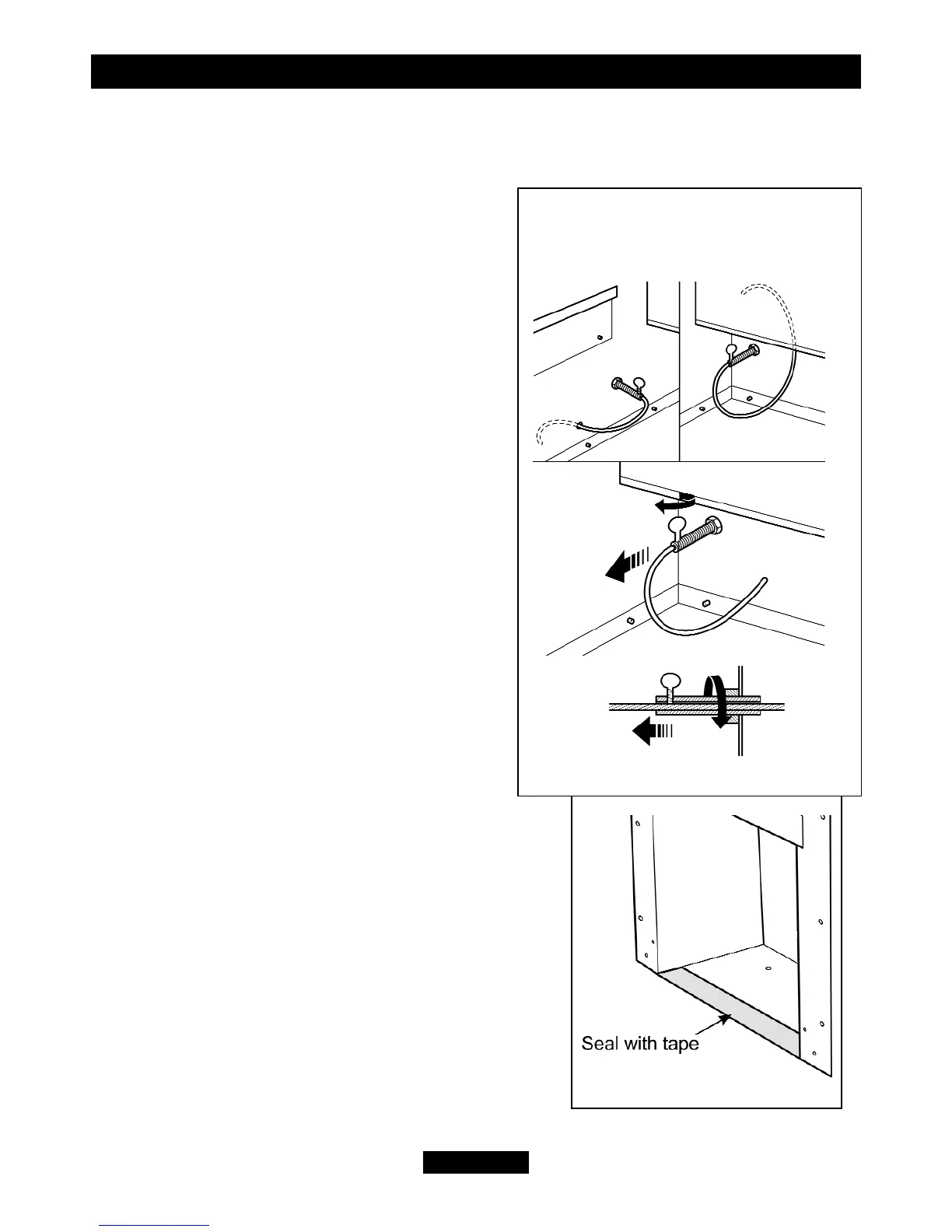 Seal with tape