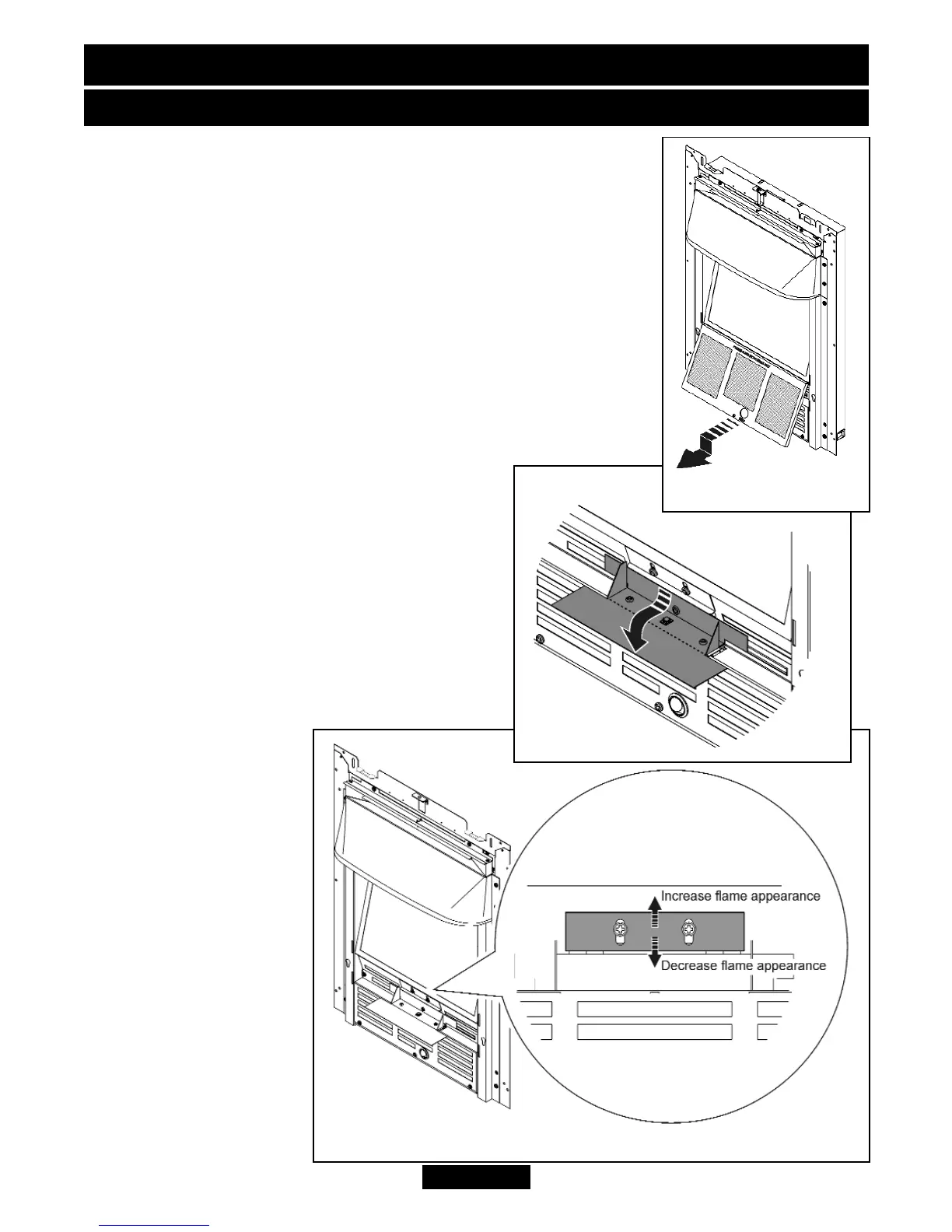 Increase flame appearance

Decrease flame appearance