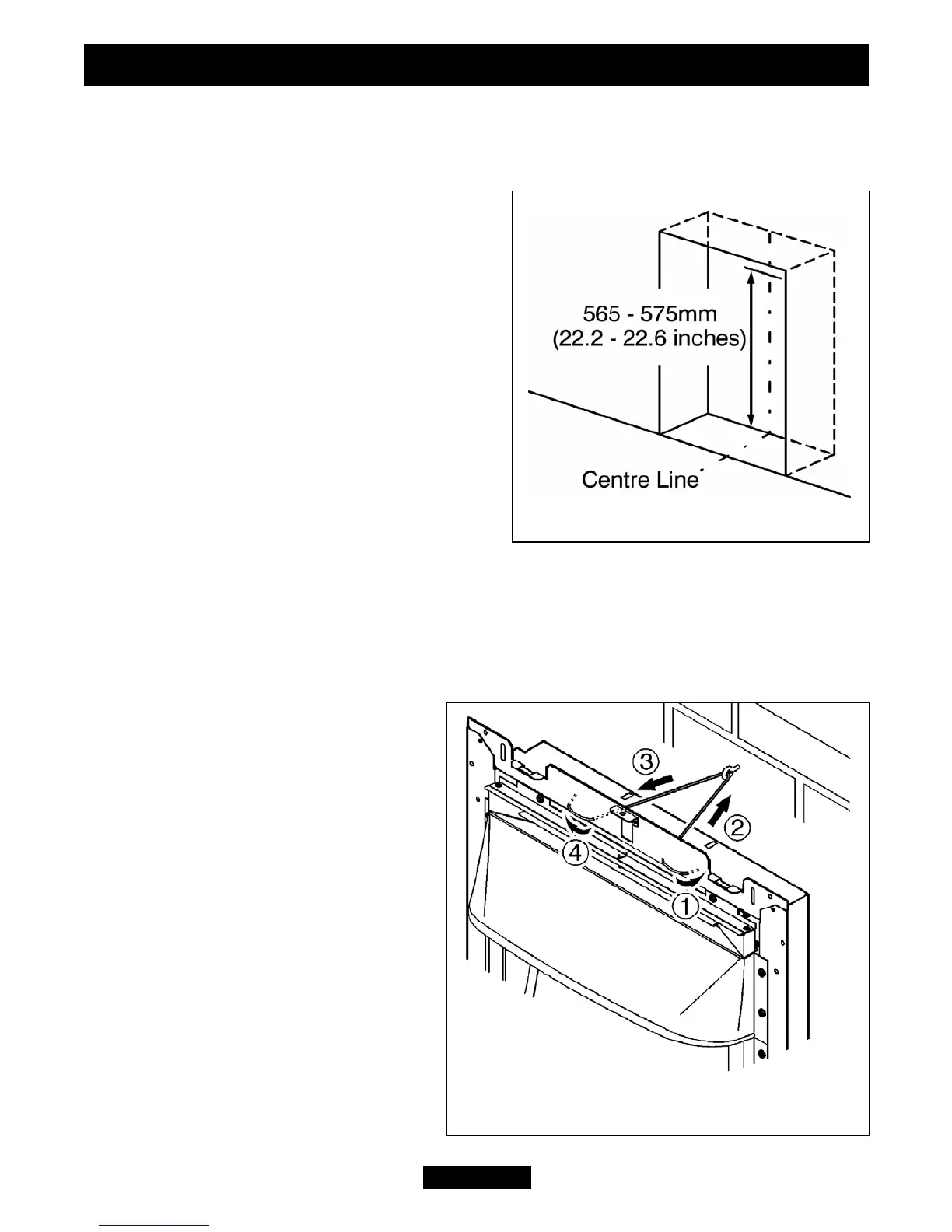 565 - 575mm
(22.2 - 22.6 inches)

Centre Line

3

2

4

1