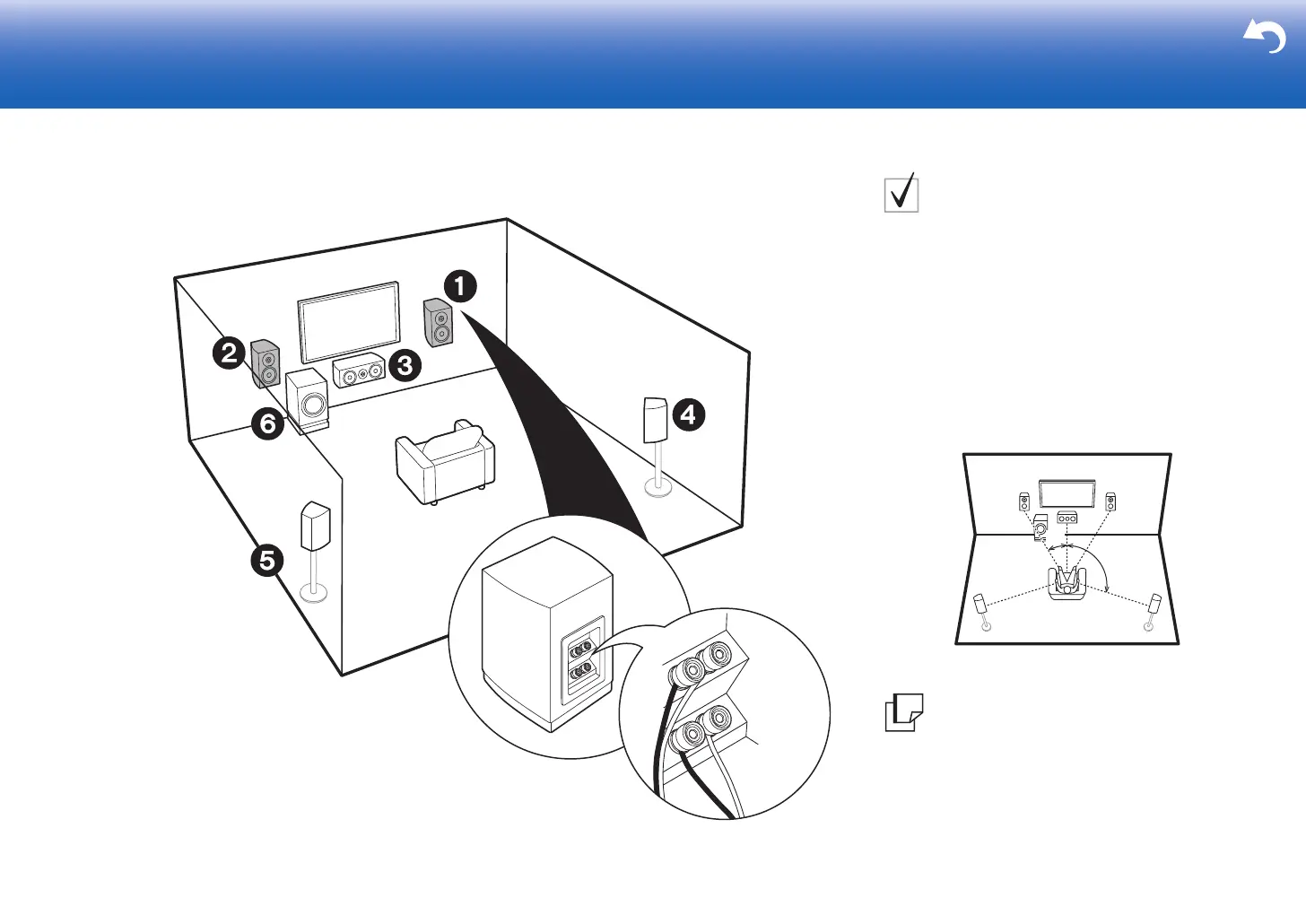 1
2
3
4
5
6