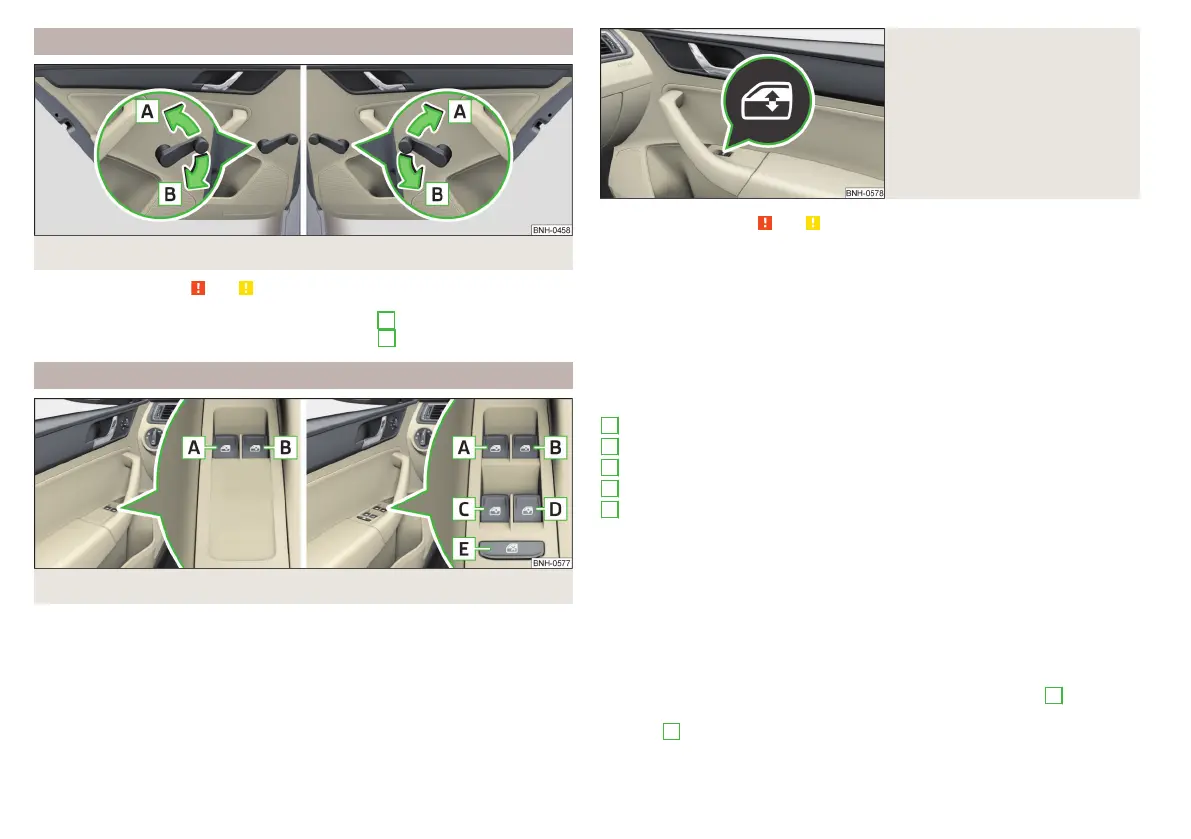 A

B

A

B

BNH-0458

A

B

A

B

C

D

E

BNH-0577

BNH-0578