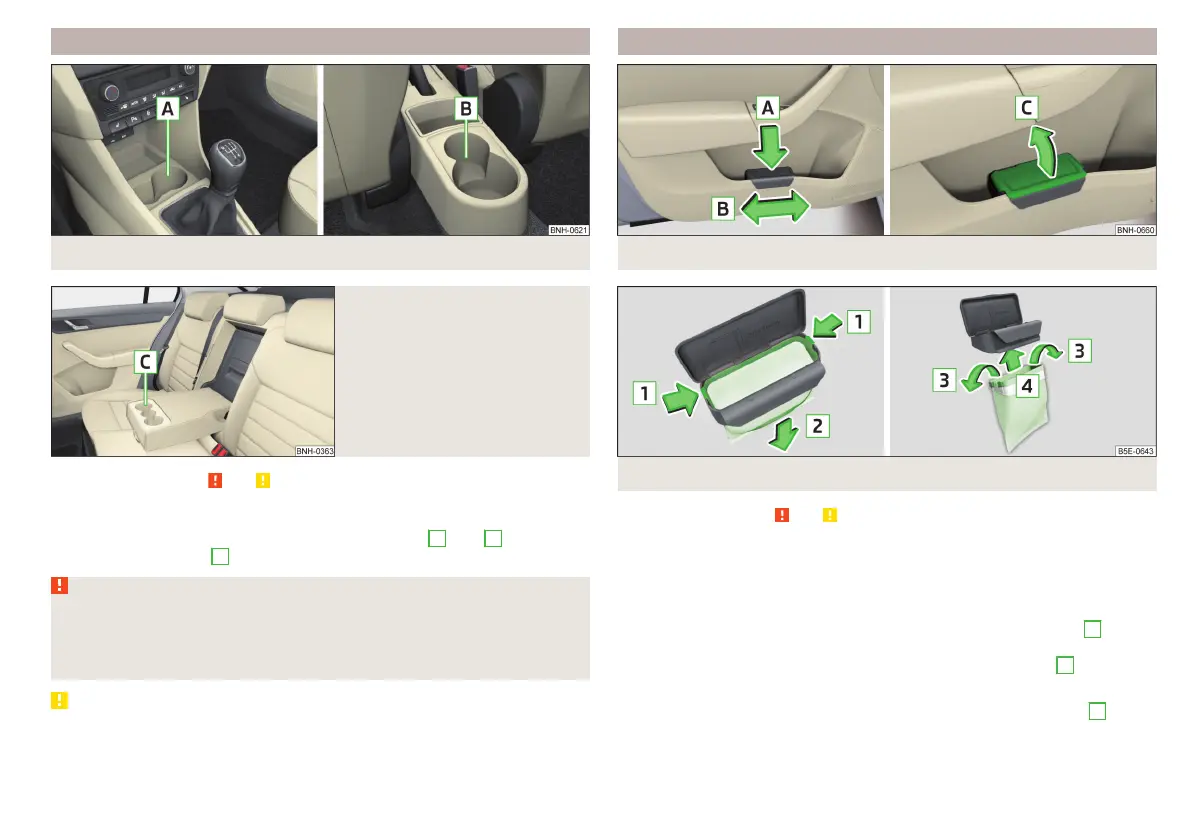 A

B

BNH-0621

C

BNH-0363

A

B

C

BNH-0660

1

1

2

3

3

4

B5E-0643