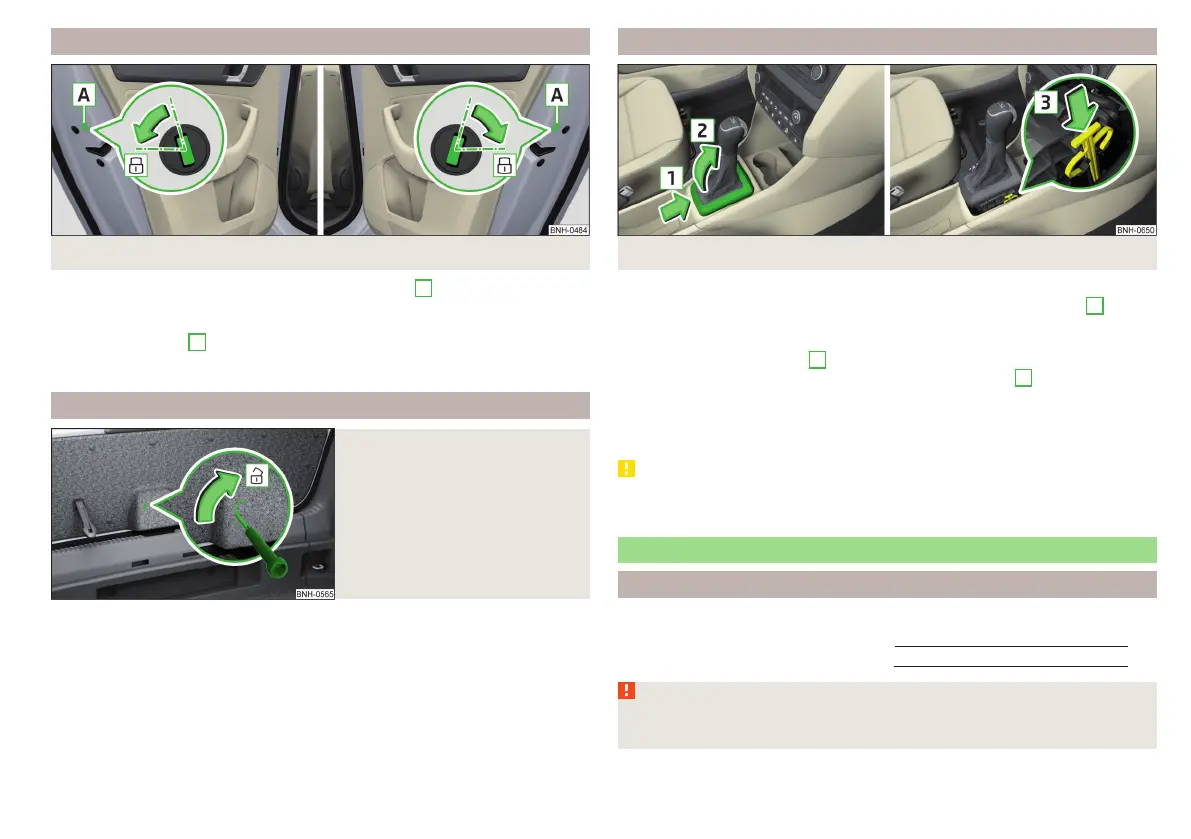 A

A

BNH-0484

2

1

3

BNH-0650

BNH-0565