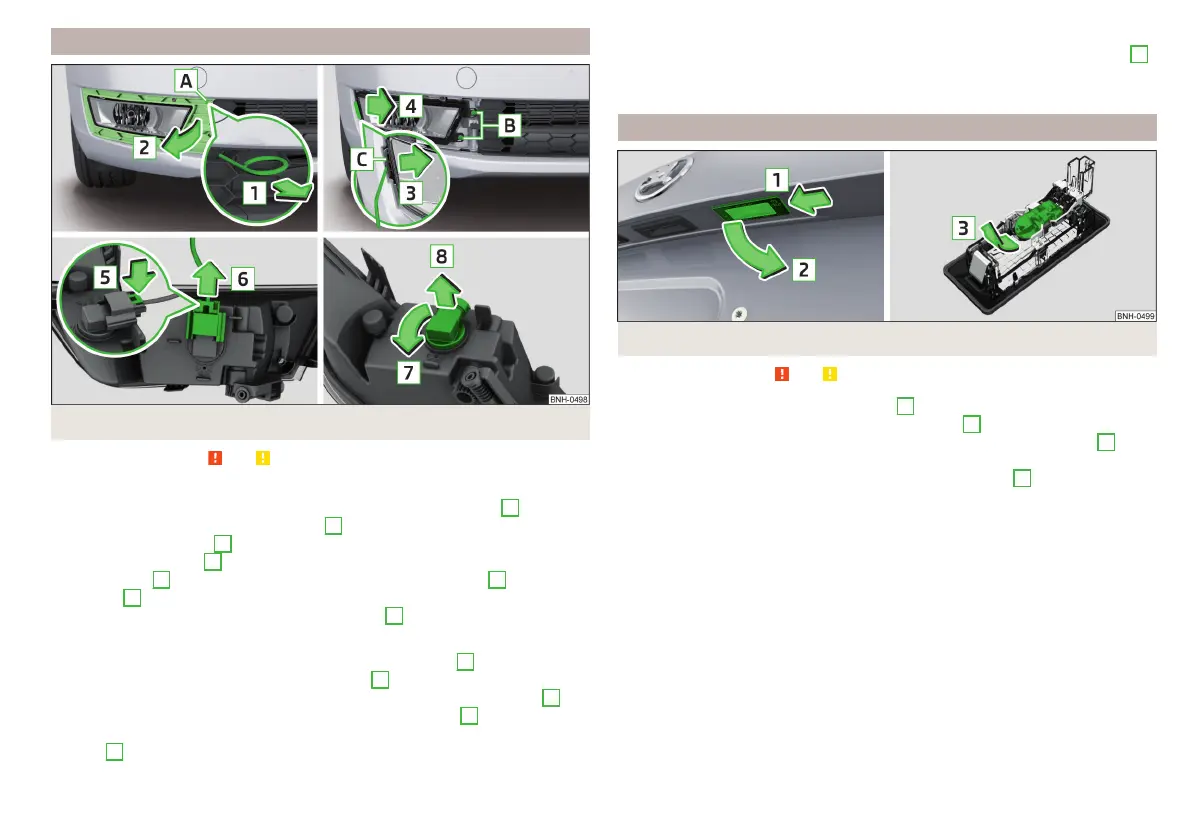 A

2

1

4

B

C

3

5

6

8

7

BNH-0498

1

2

3

BNH-0499