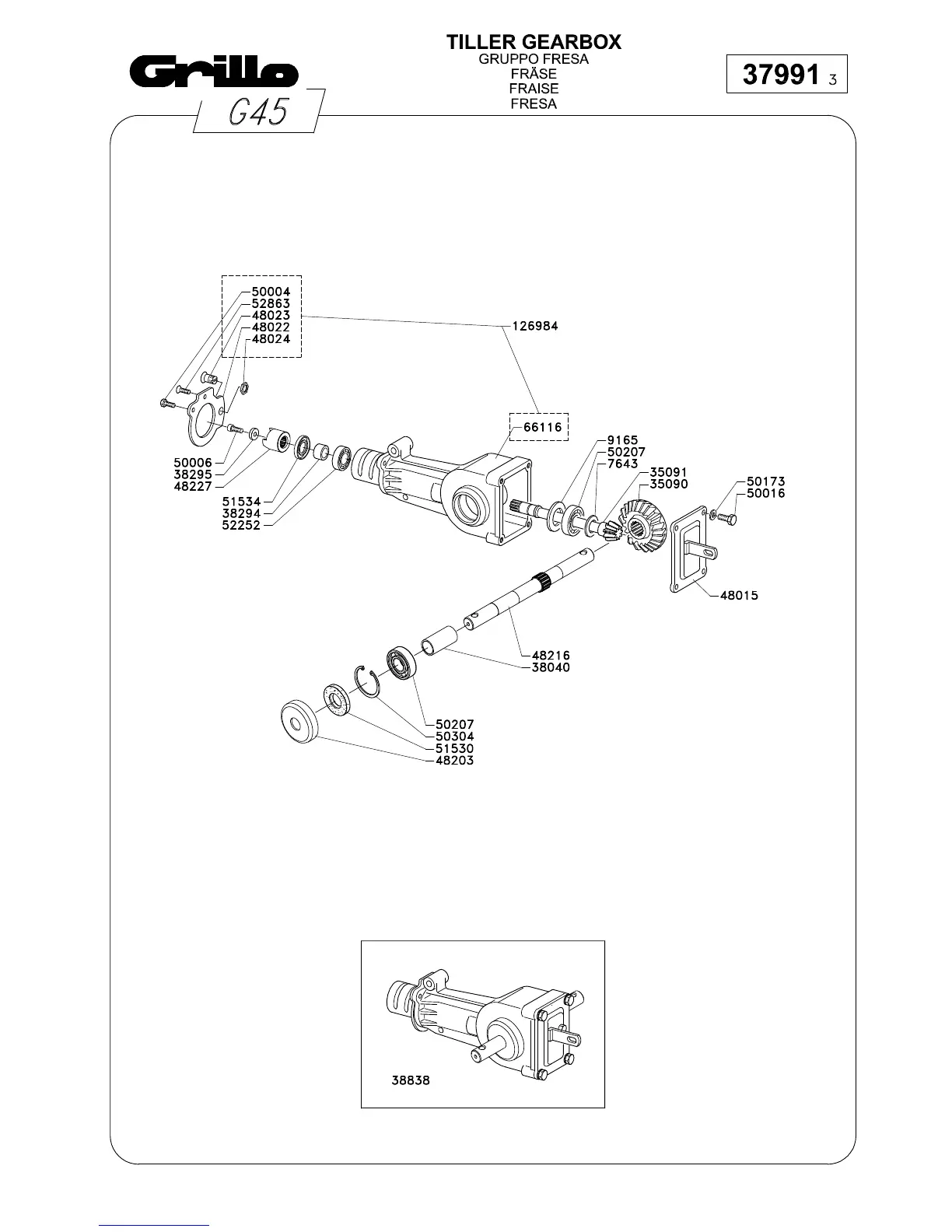 Grillo

G45

TILLER GEARBOX
GRUPPO FRESA
FRÄSE
FRAISE
FRESA

37991 3

50004
52863
48023
48022
48024

126984

66116

50006
38295
48227

51534
38294
52252

9165
50207
7643
35091
35090

50173
50016

48015

48216
38040

50207
50304
51530
48203

38838