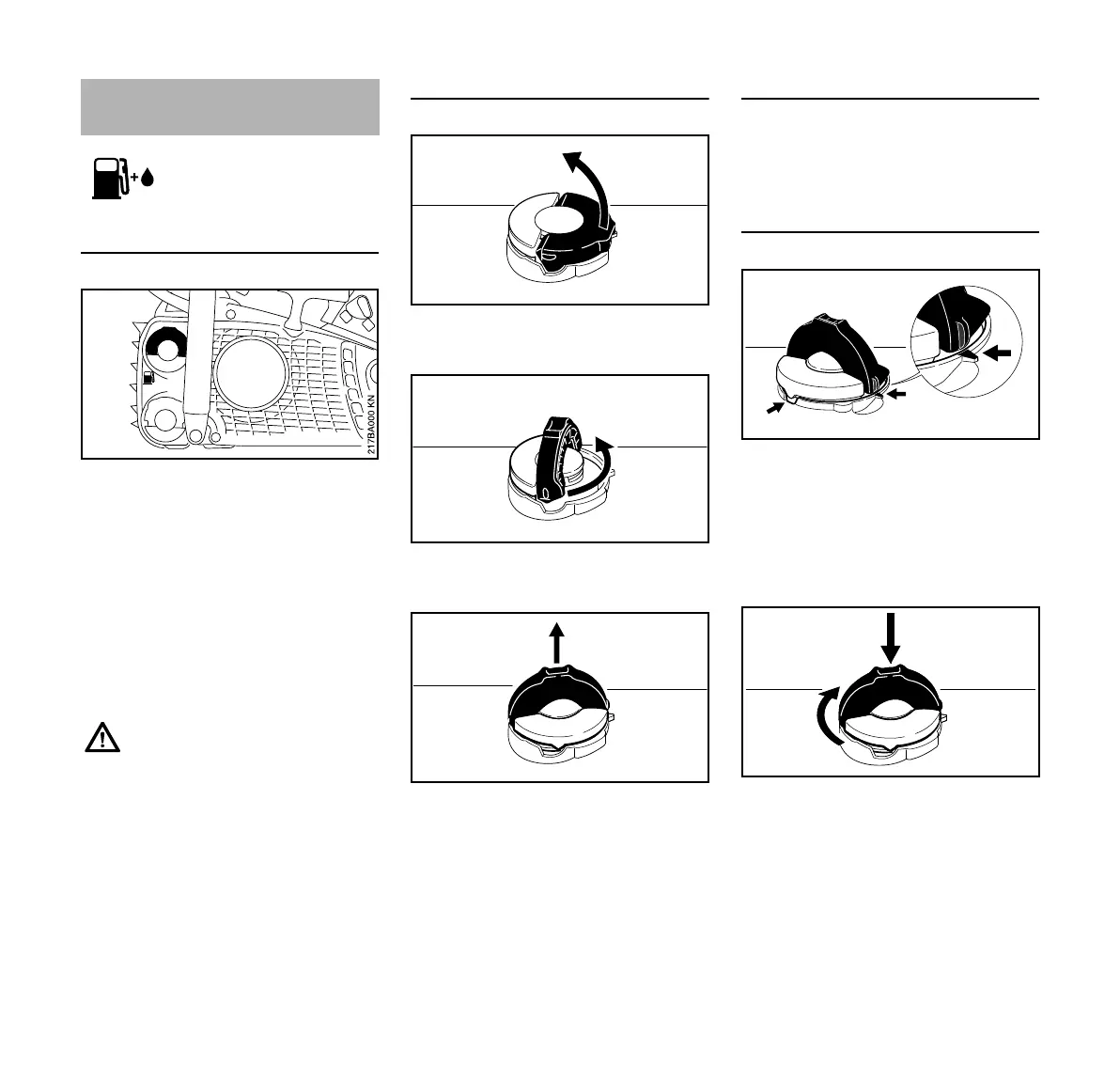 217BA000 KN