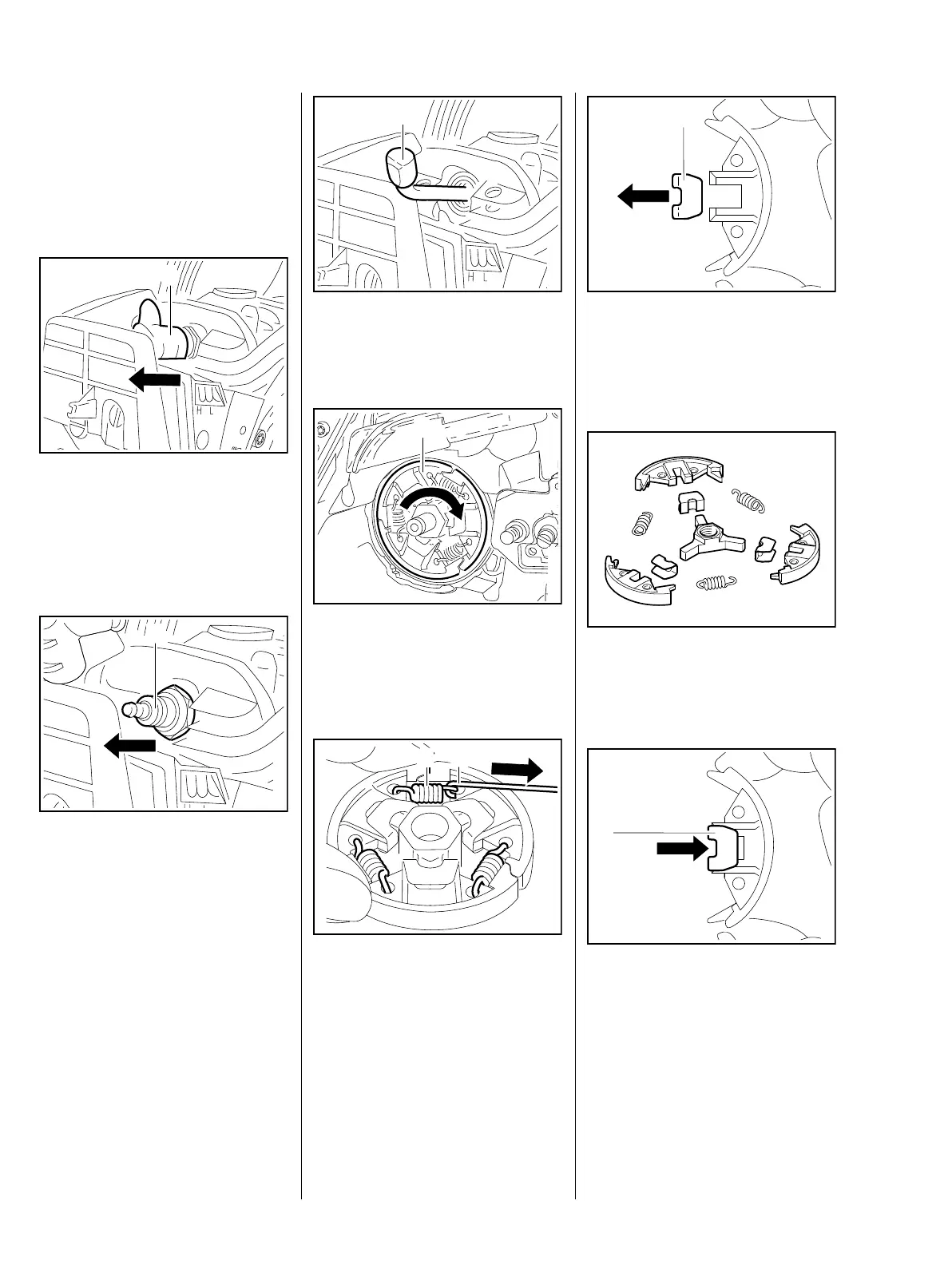 H L

H L

H L