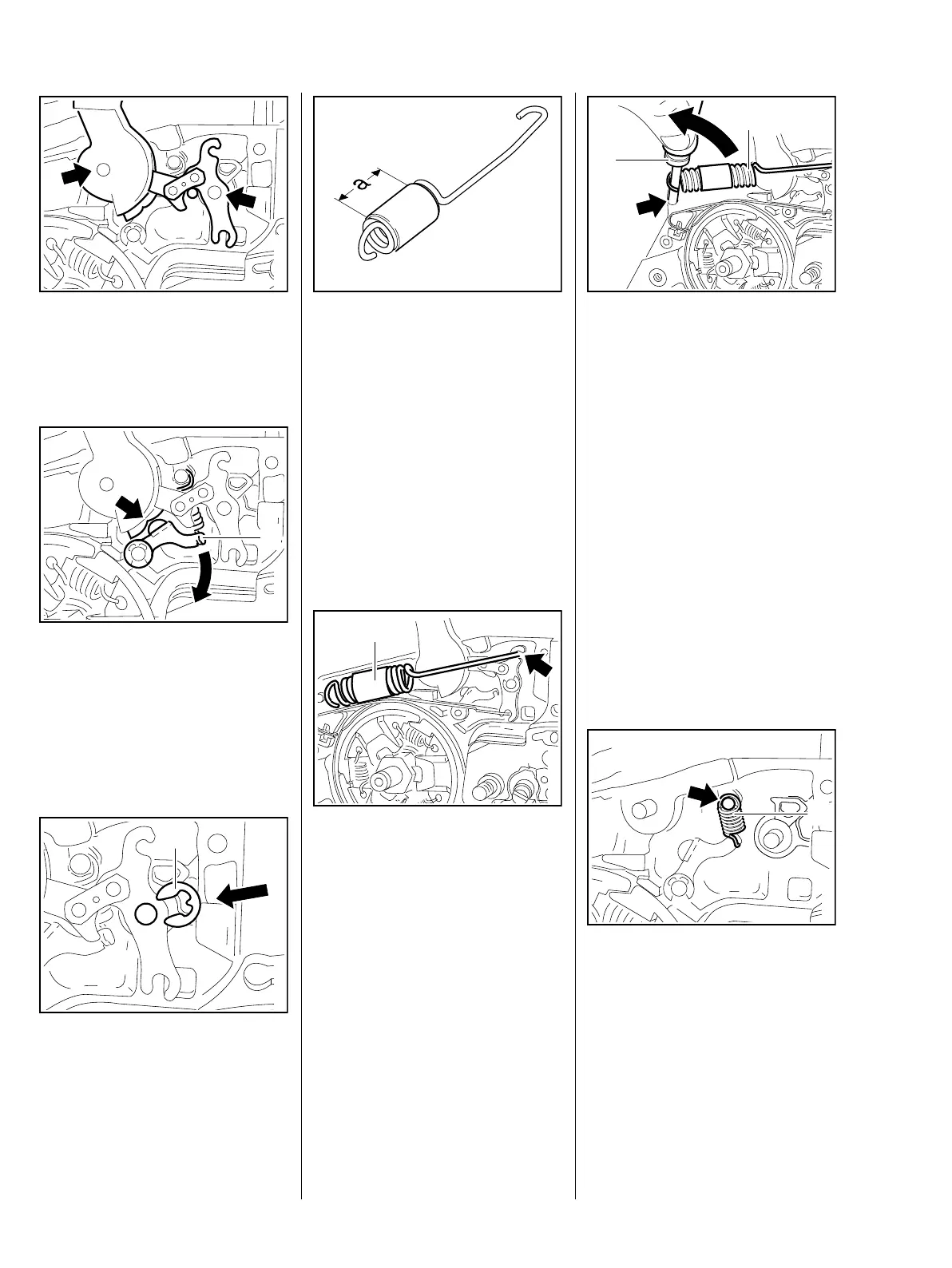 a