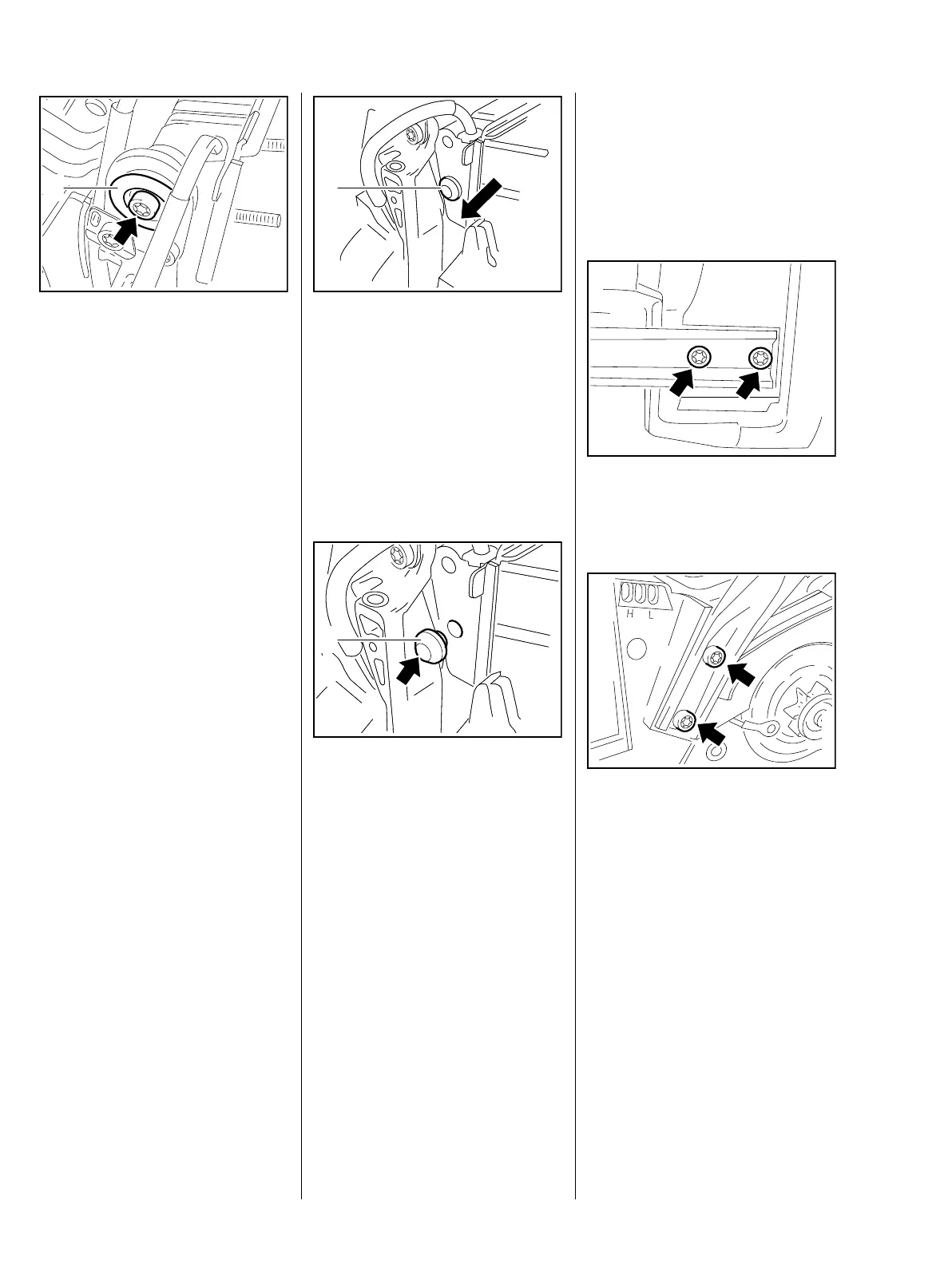 H L