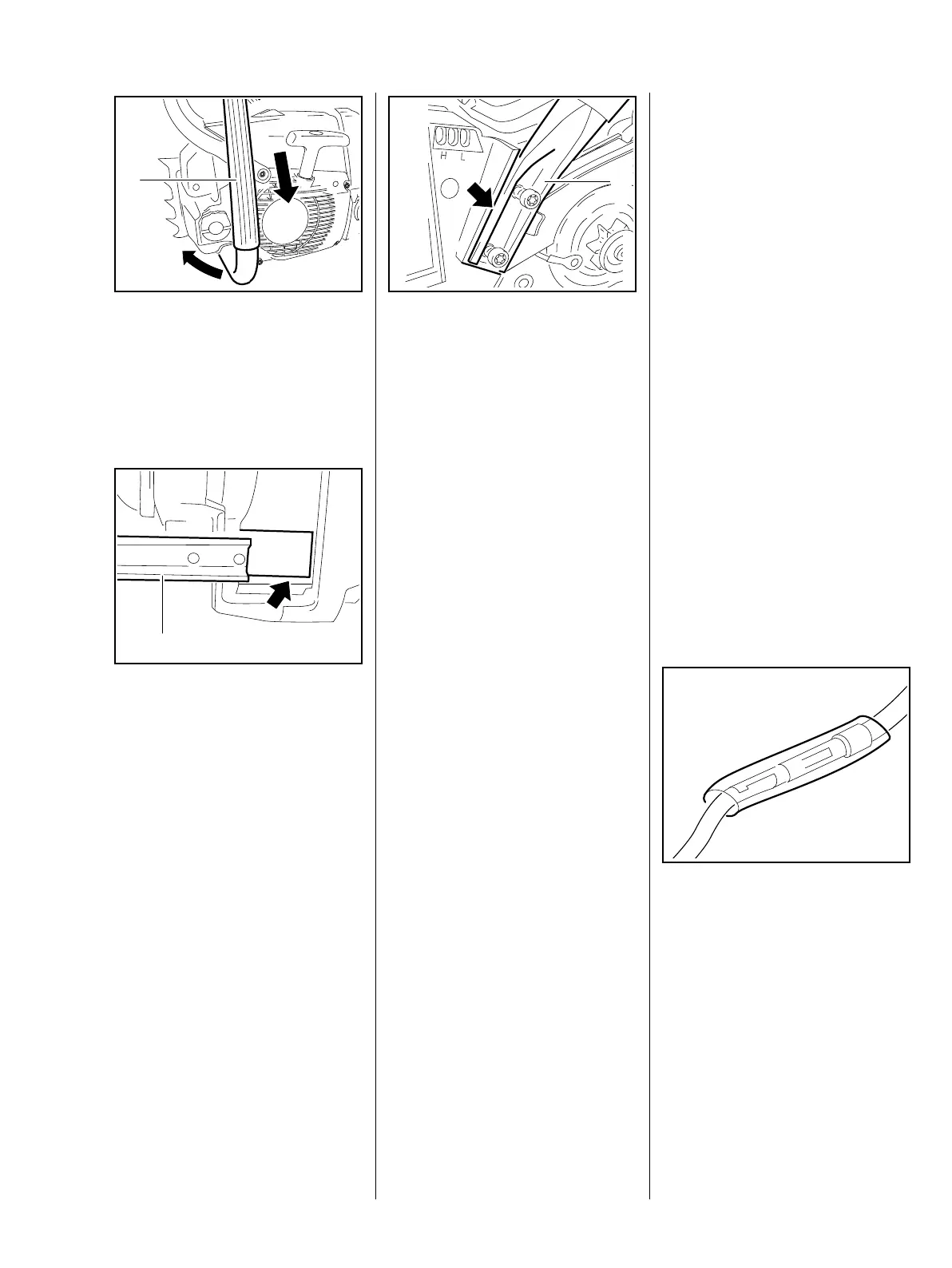 H L