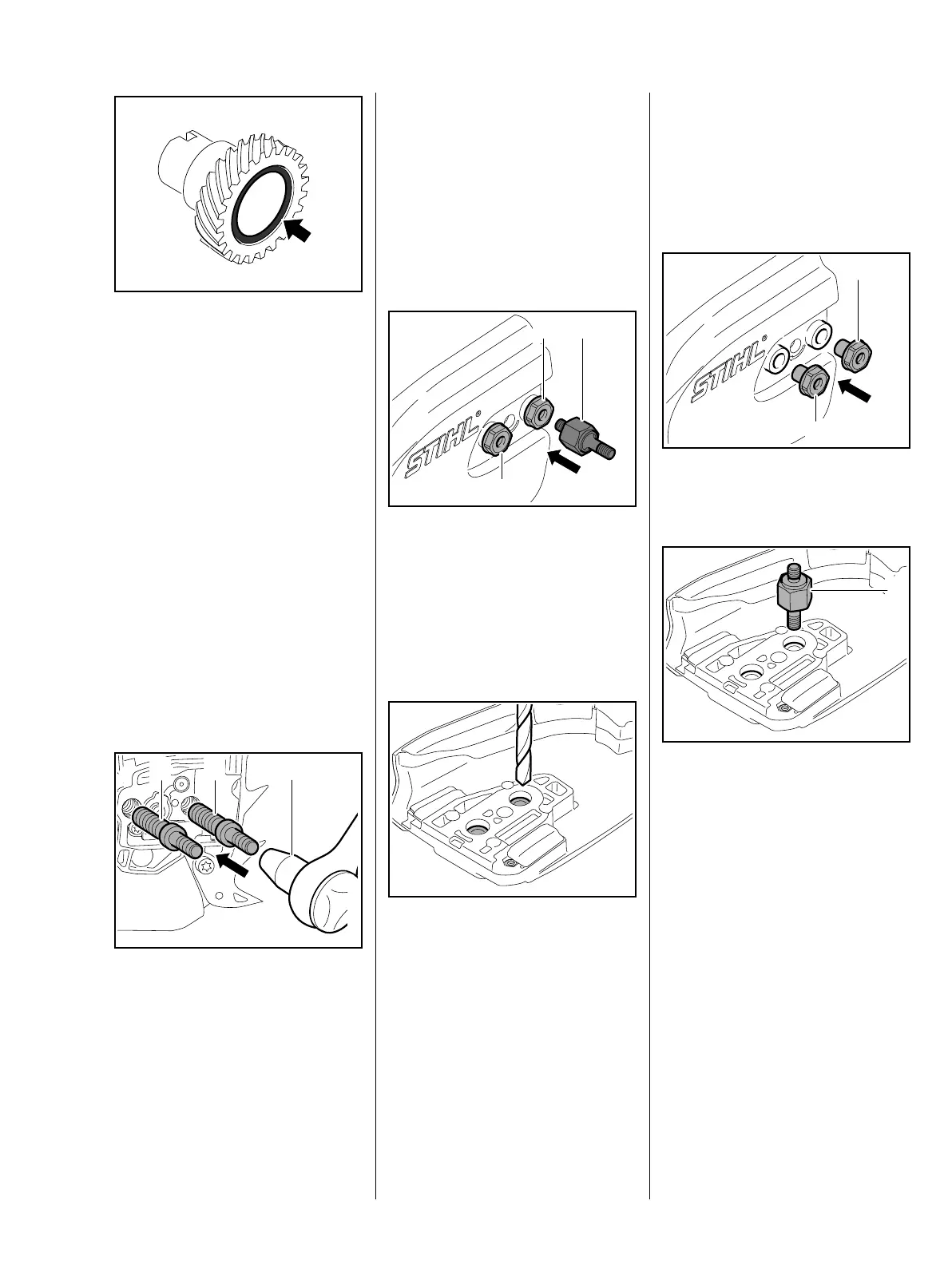 STIHL®

STIHL®