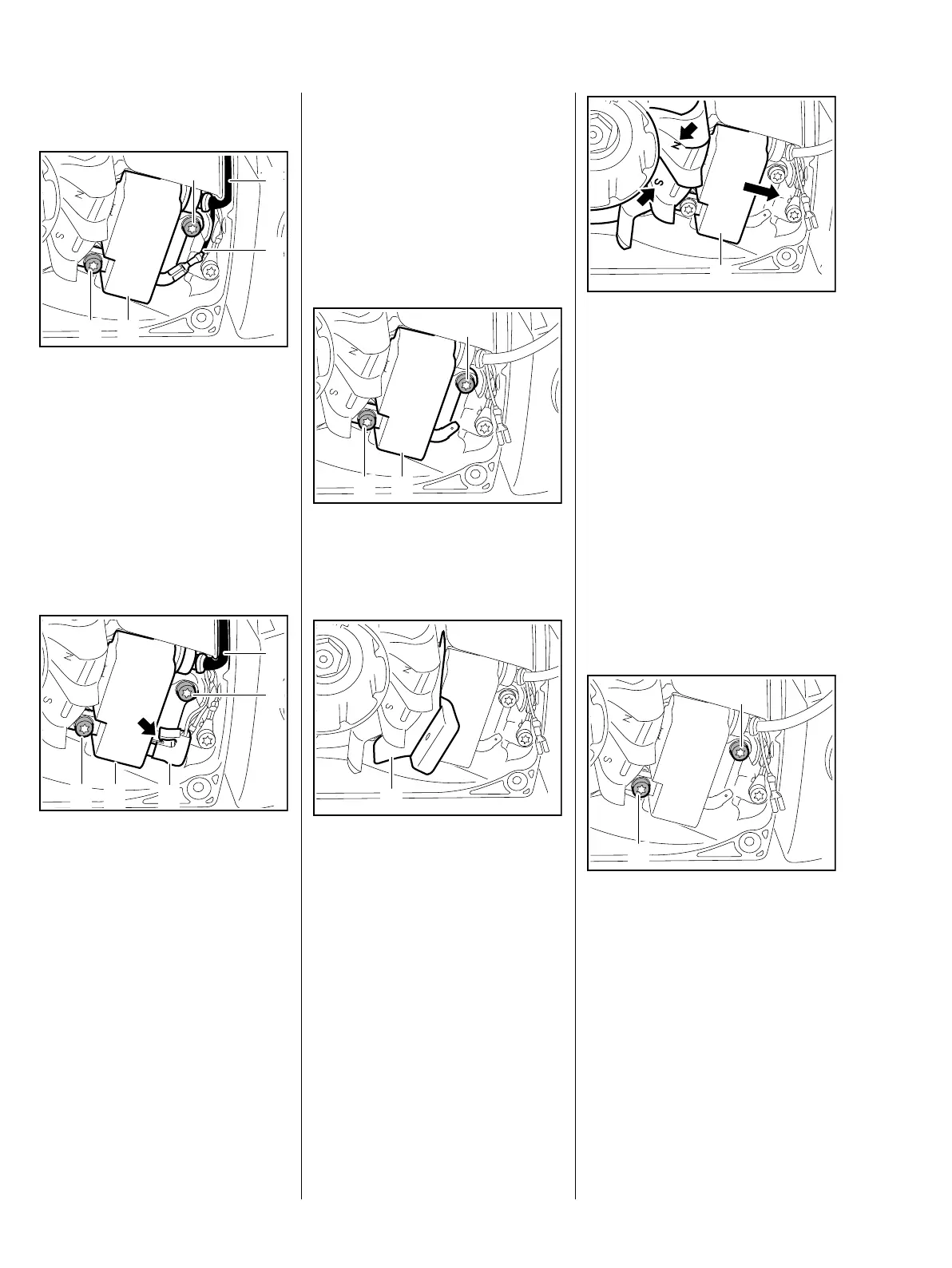 N
S

N
S

N
S

N
S

N
S

N
S