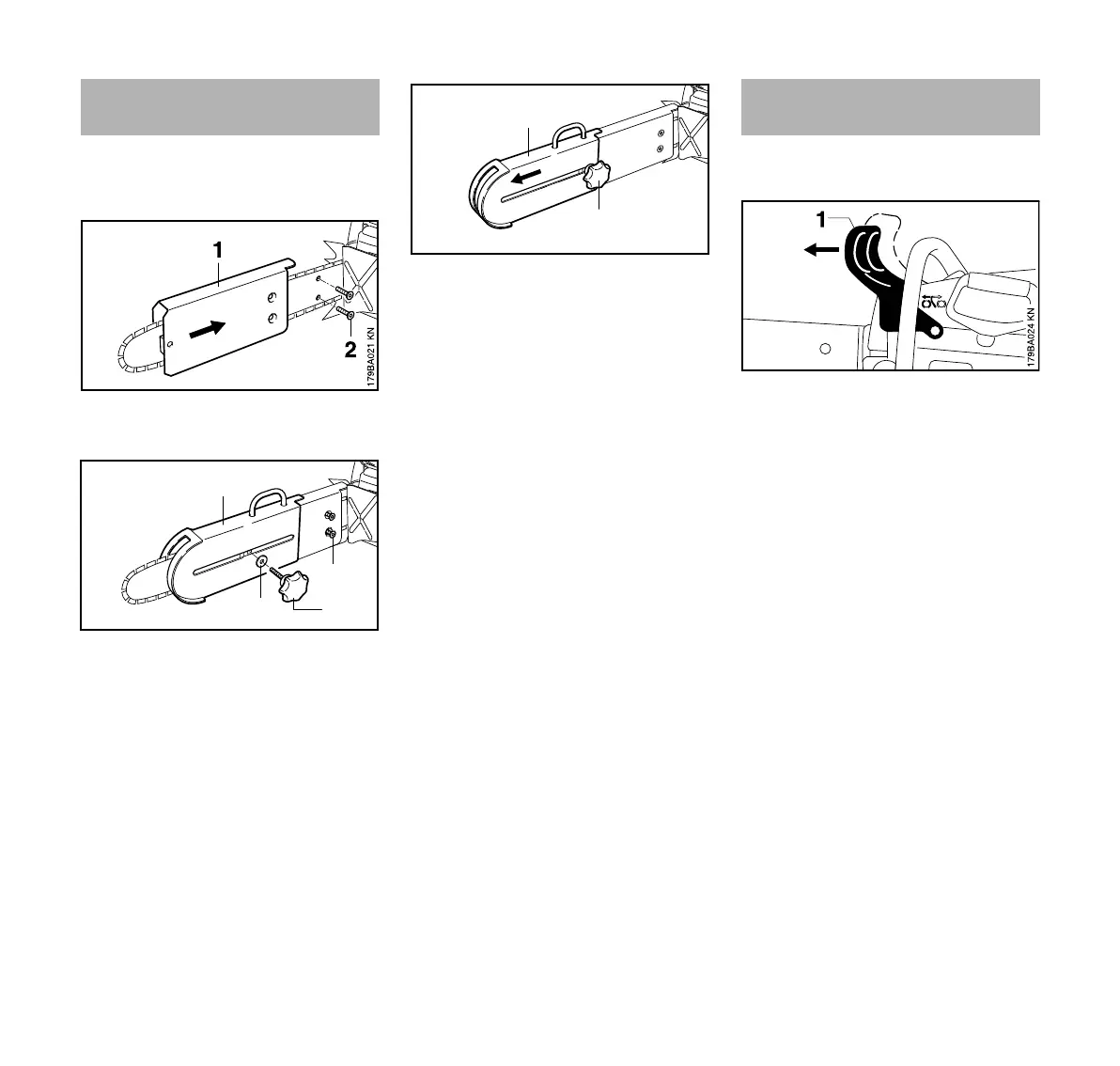 1

2

179BA021 KN

1

179BA024 KN