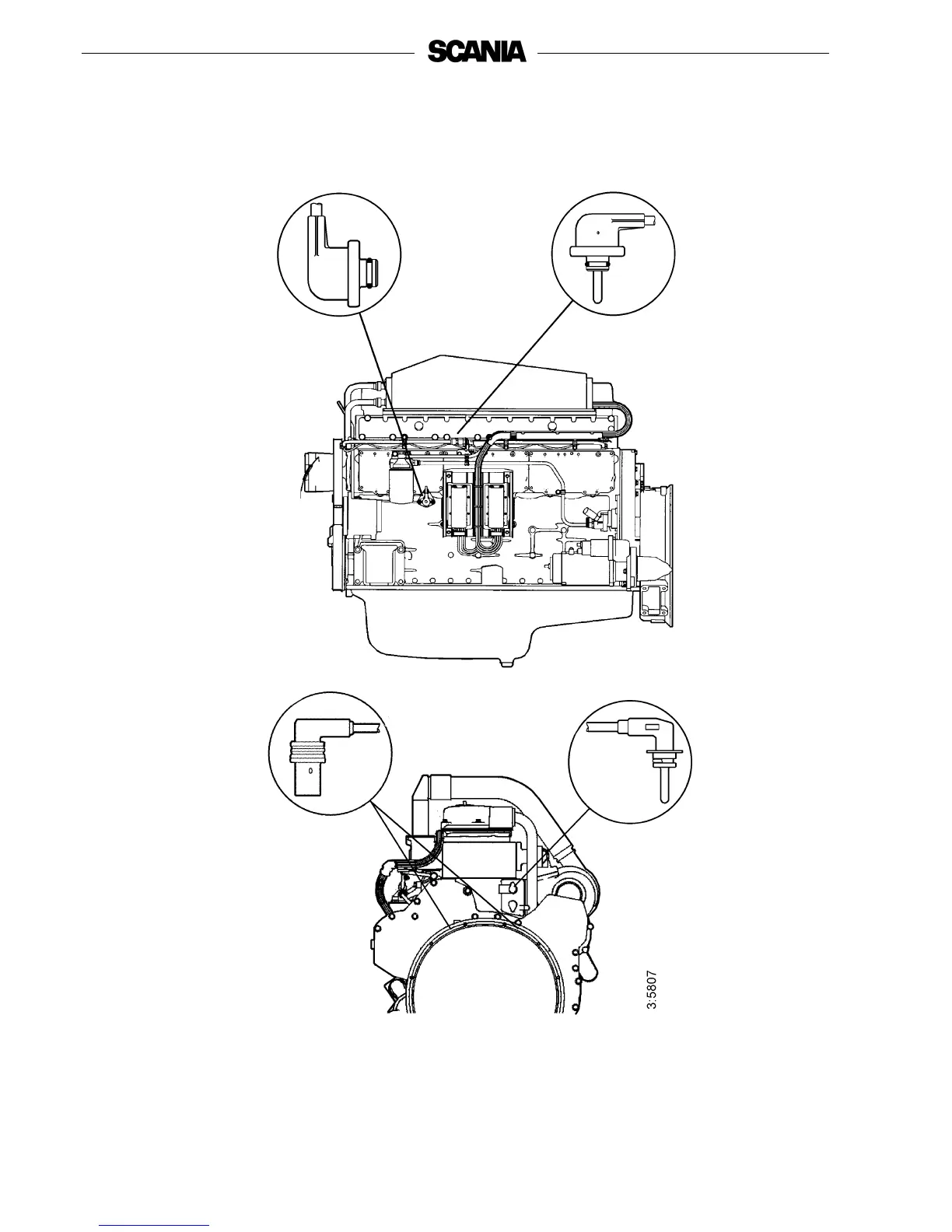 SCANIA

3:5807