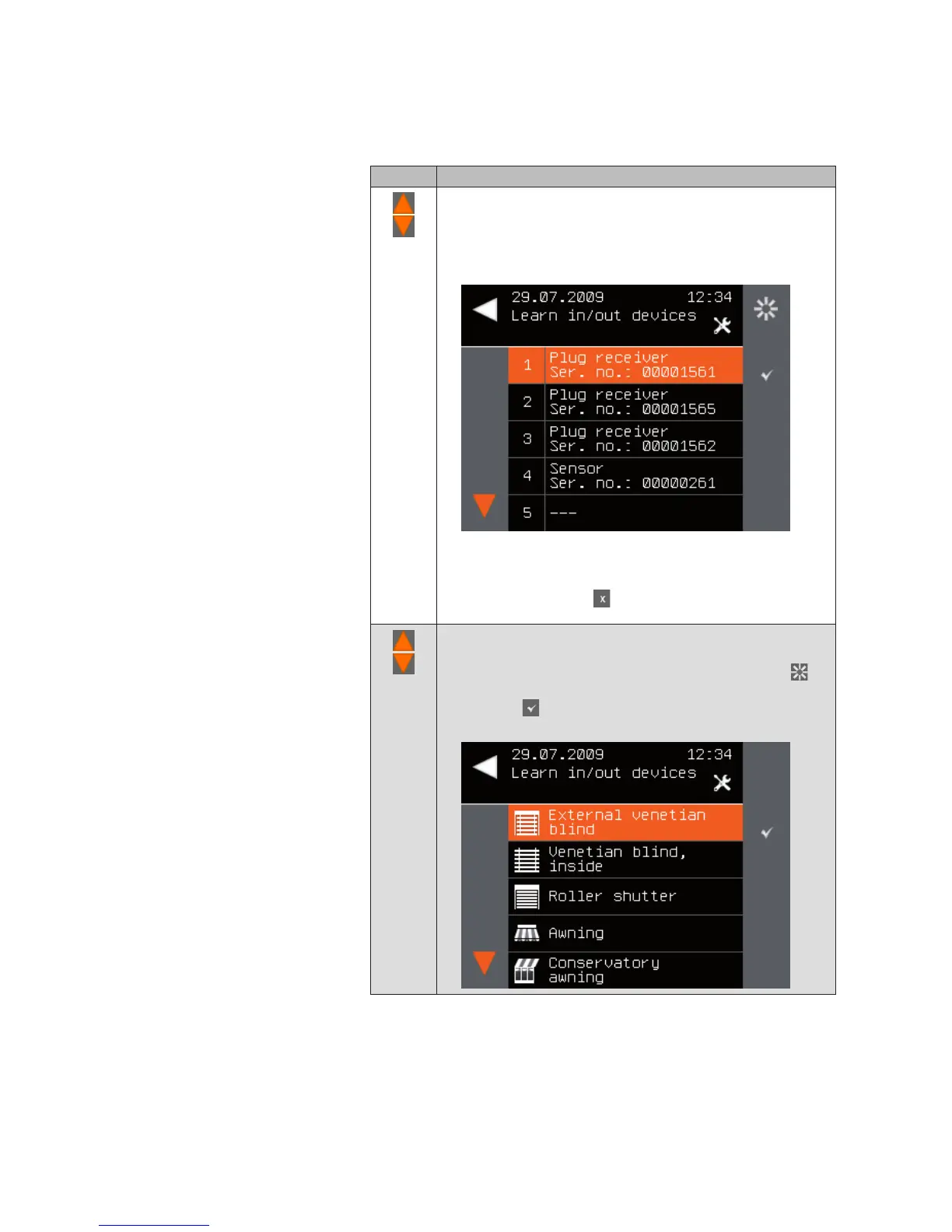 29.07.2009 12:34
Learn in/out devices

| 1 | Plug receiver Ser. no.: 00001561 |
|---|---|
| 2 | Plug receiver Ser. no.: 00001565 |
| 3 | Plug receiver Ser. no.: 00001562 |
| 4 | Sensor Ser. no.: 00000261 |
| 5 | --- |

x

29.07.2009 12:34
Learn in/out devices

External venetian blind
Venetian blind, inside
Roller shutter
Awning
Conservatory awning