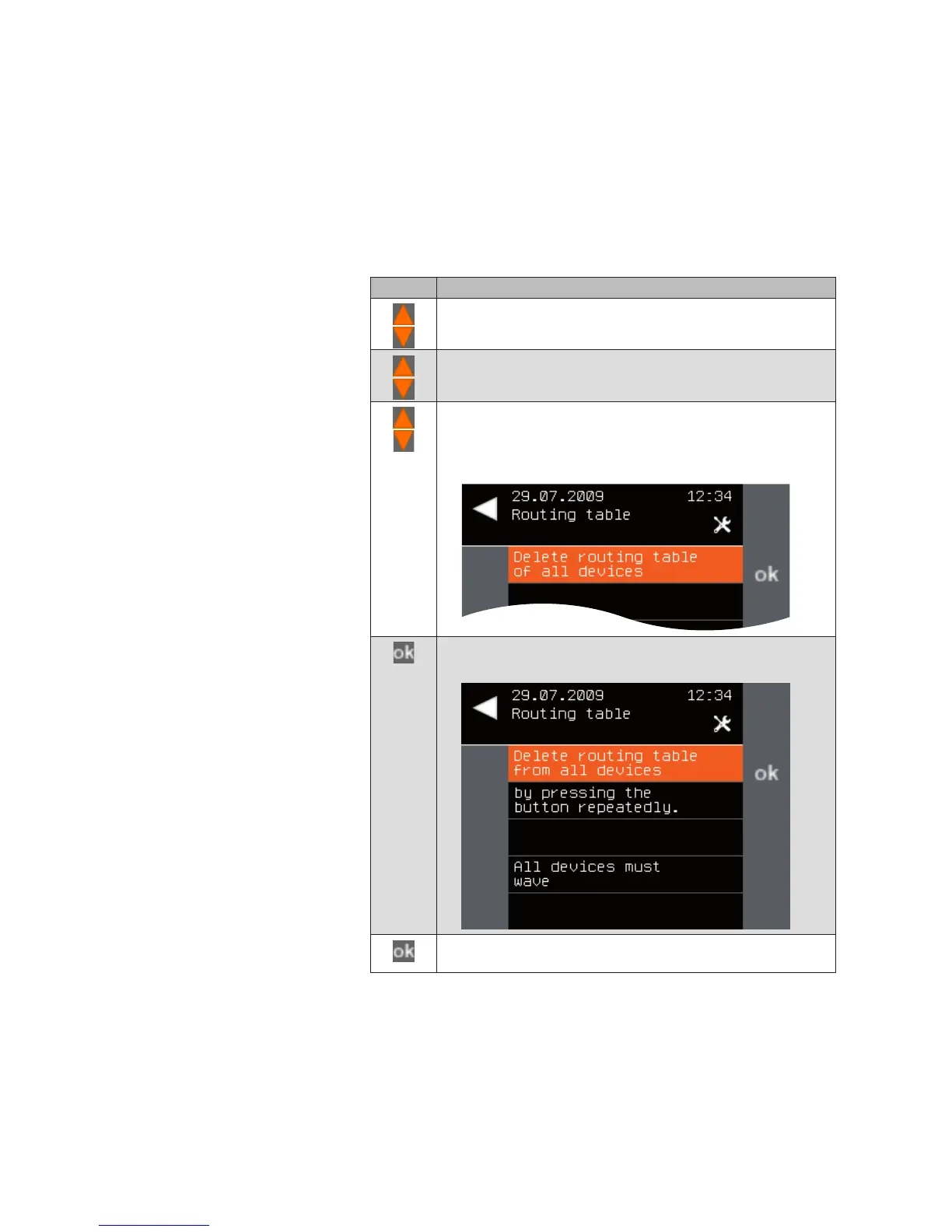 29.07.2009 12:34
Routing table

Delete routing table of all devices

ok

ok

29.07.2009 12:34
Routing table

Delete routing table from all devices

by pressing the button repeatedly.

All devices must wave

ok

ok