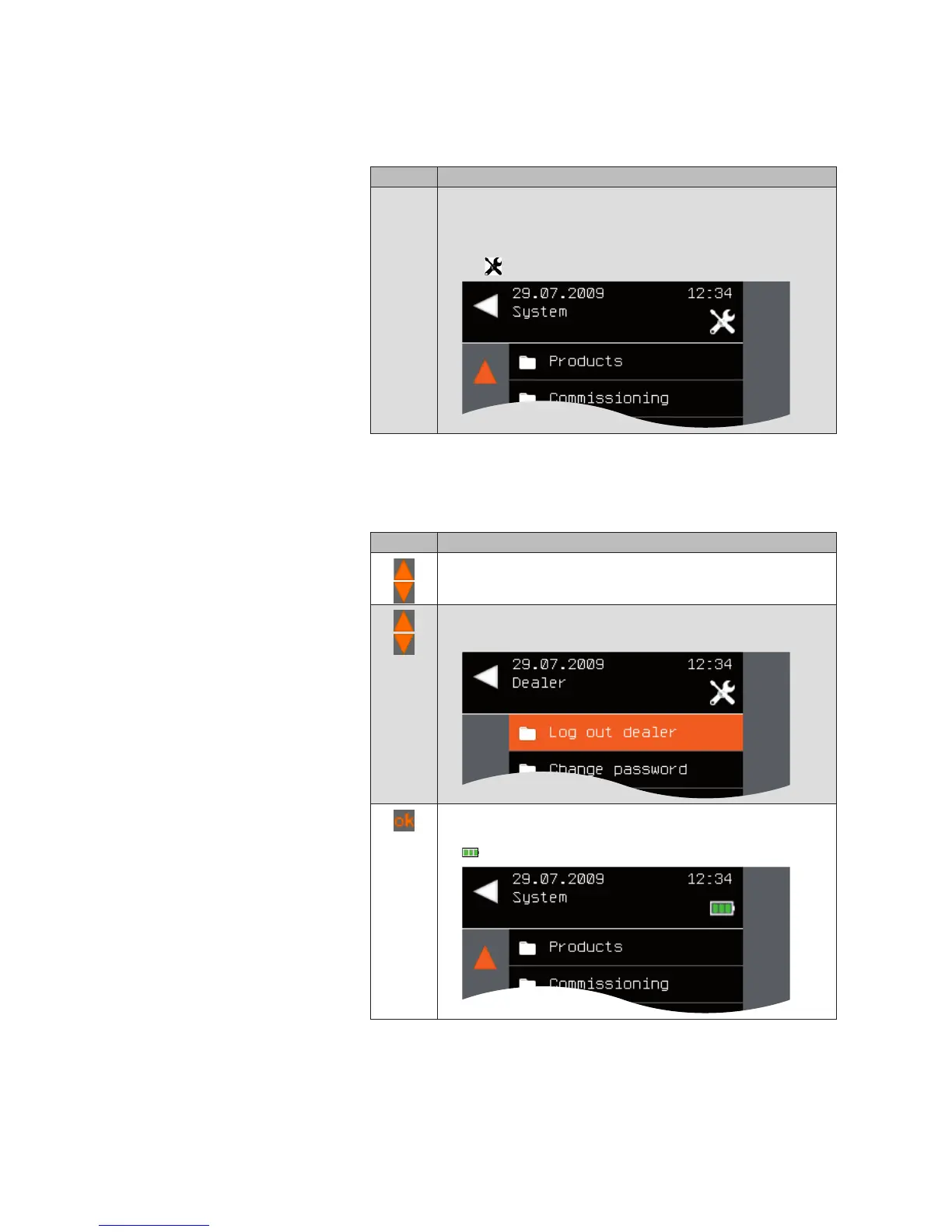 29.07.2009 12:34
System

Products

Commissioning

29.07.2009 12:34
Dealer

Log out dealer

Change password

ok

29.07.2009 12:34
System

Products

Commissioning