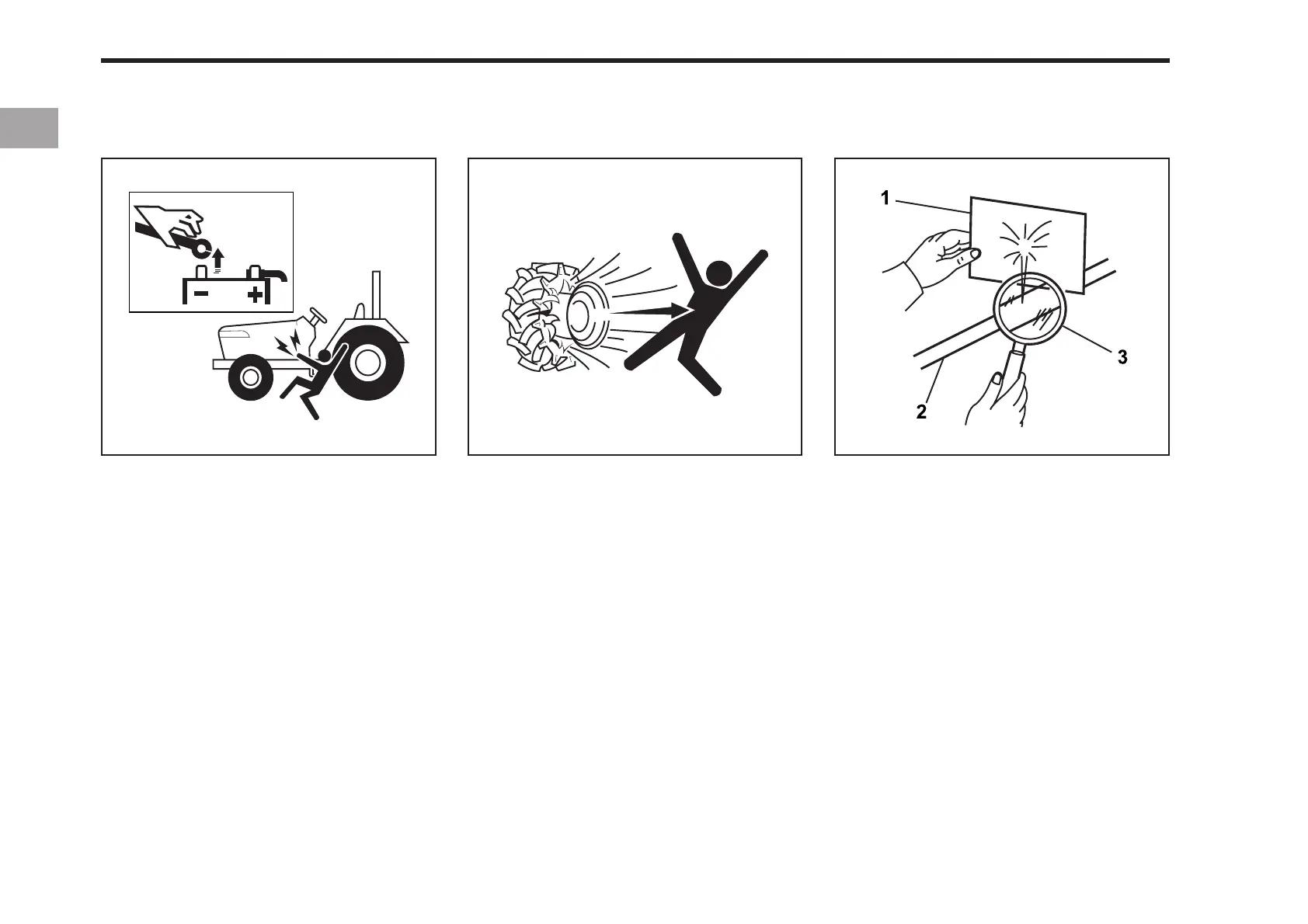 −
+

1
2
3