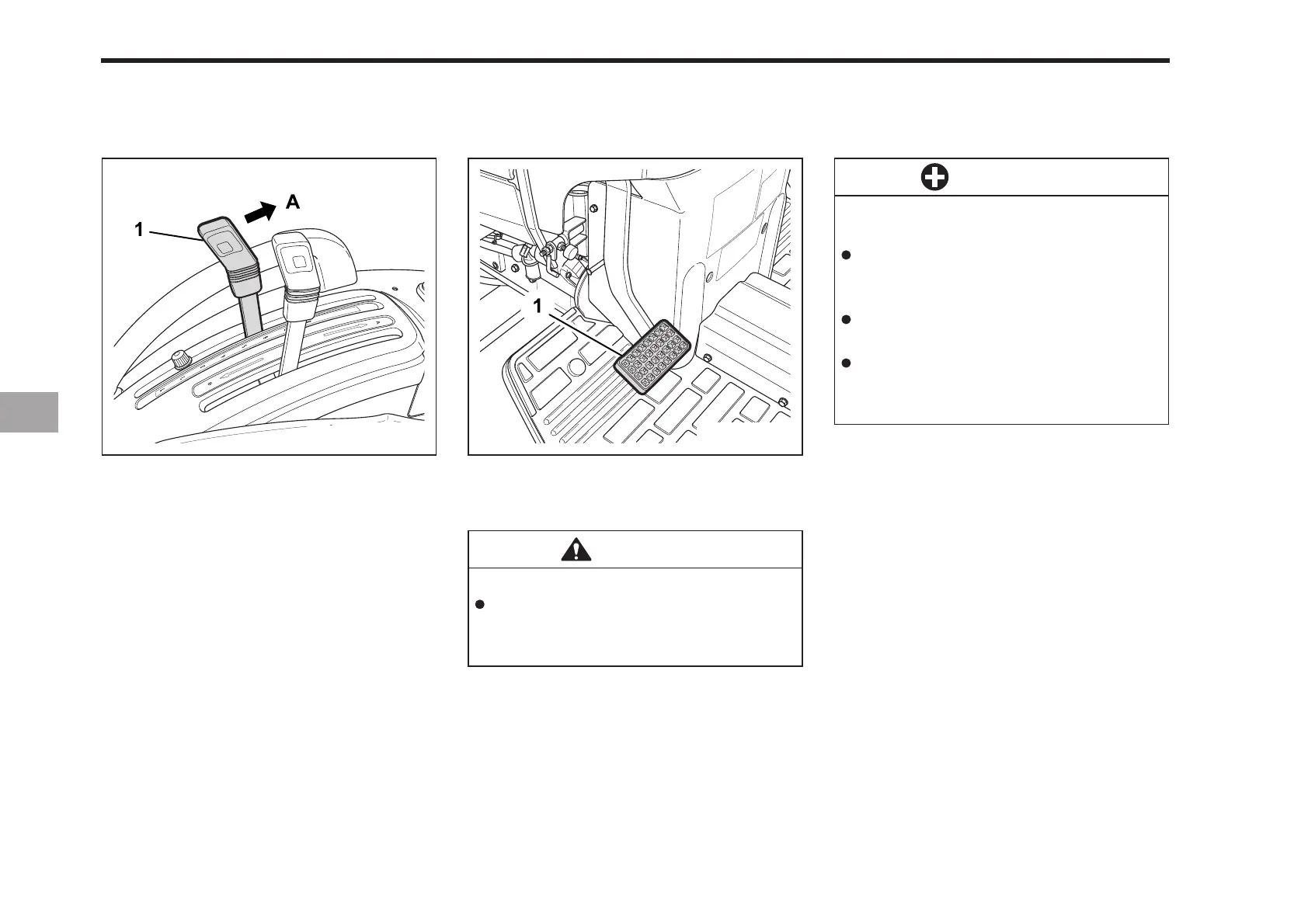 1
A

1