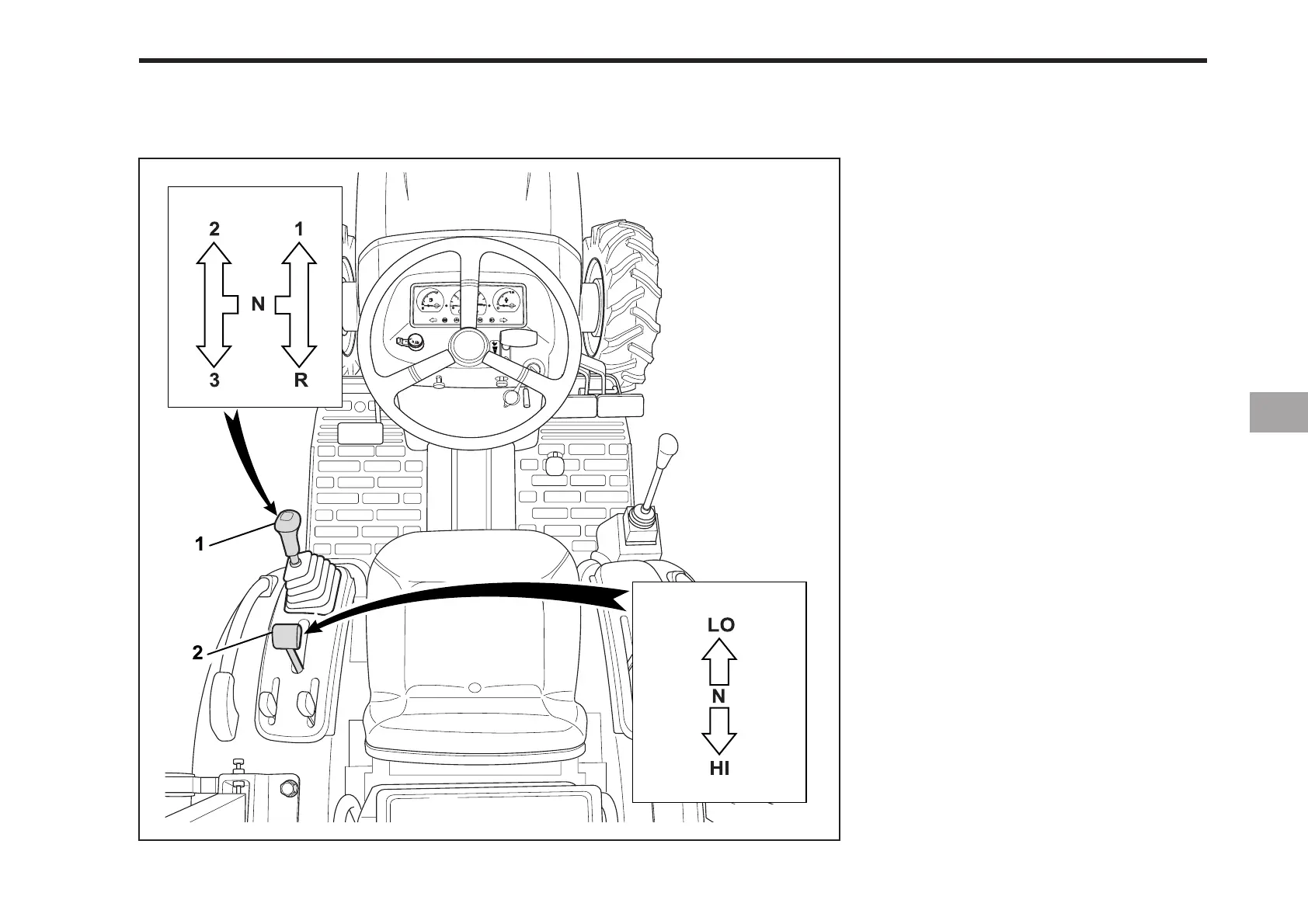 2 1

N

3 R

1

2

LO

N

HI