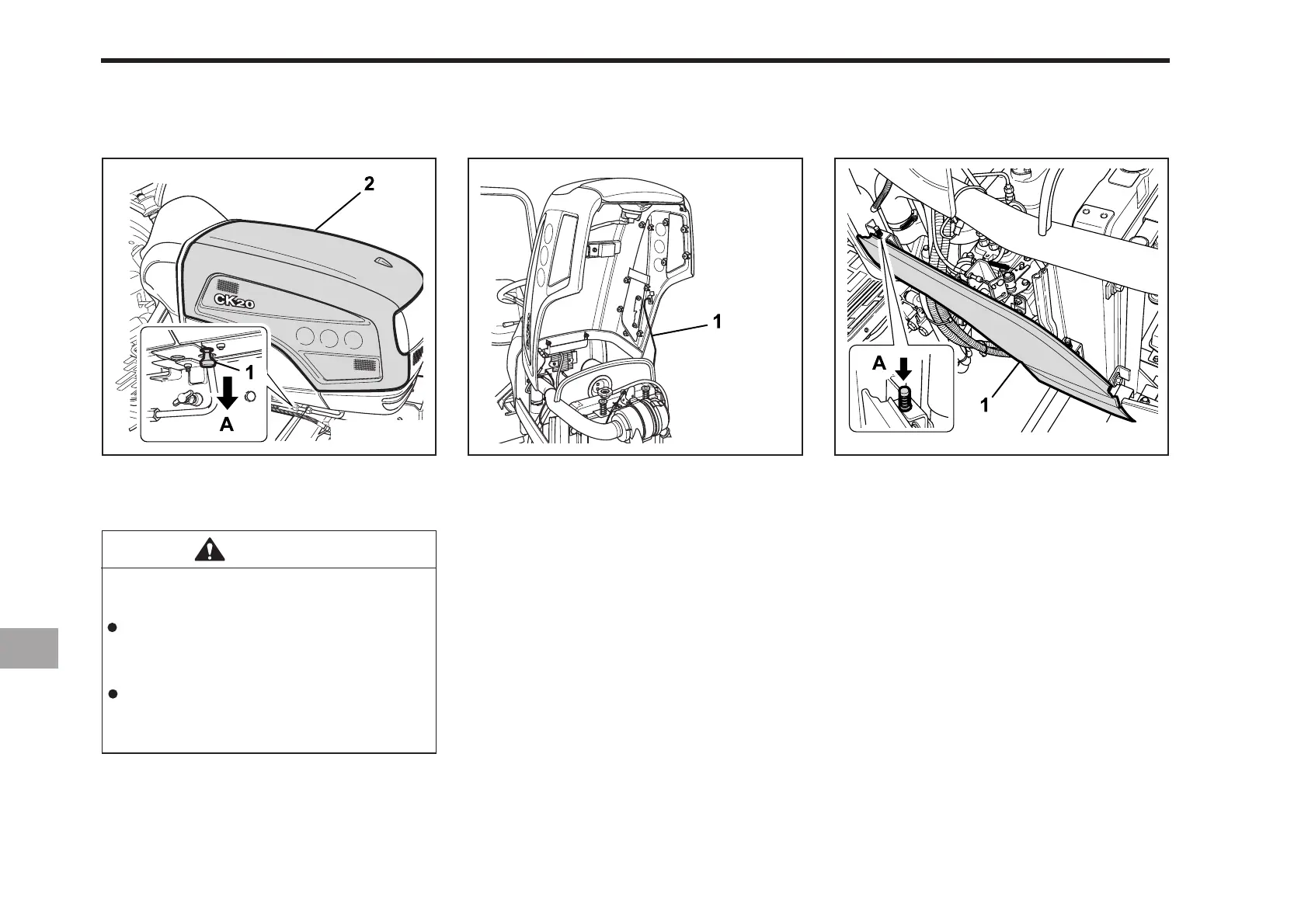 2

CK20

1

A

1

A

1