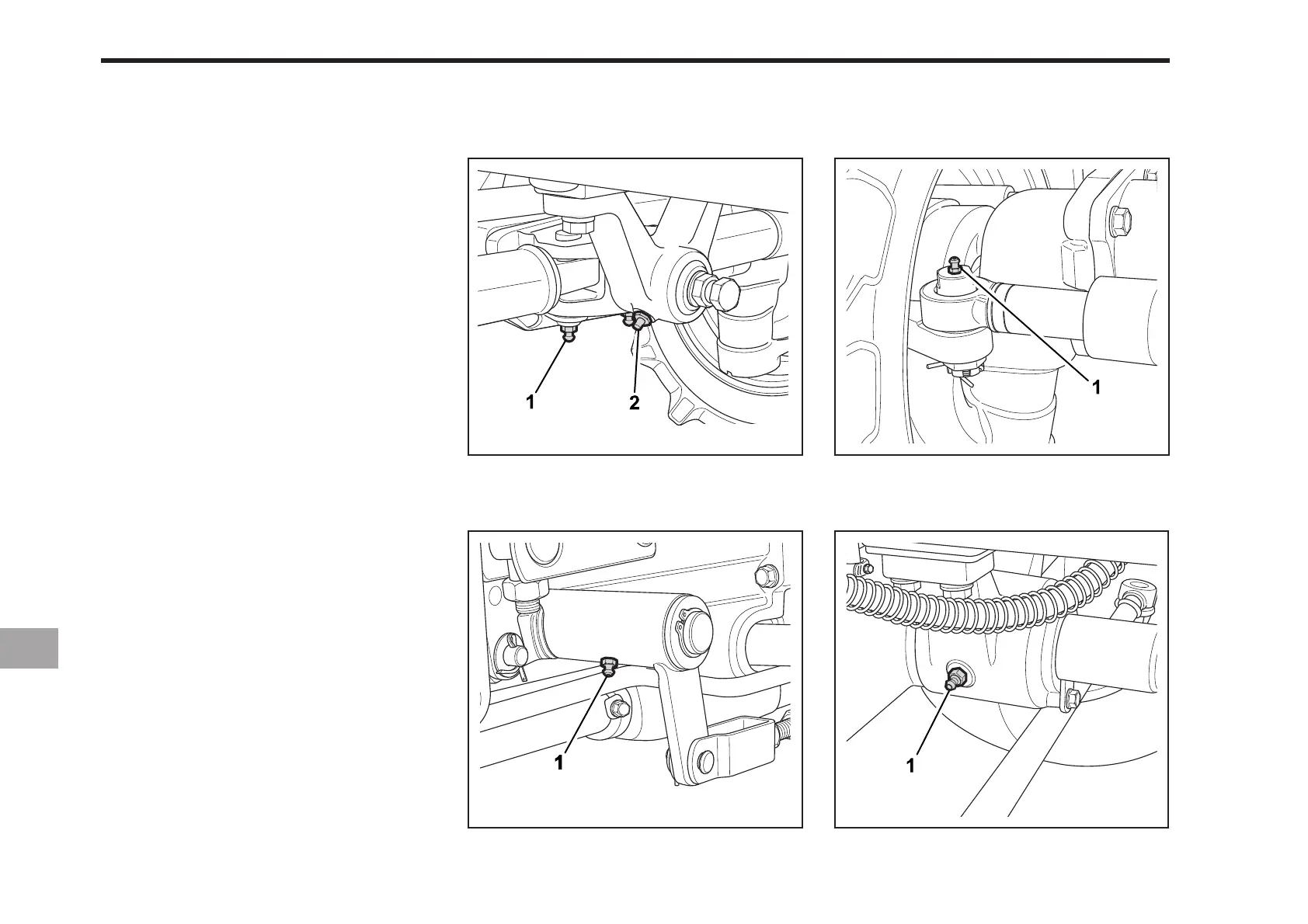 1
2

1

1

1