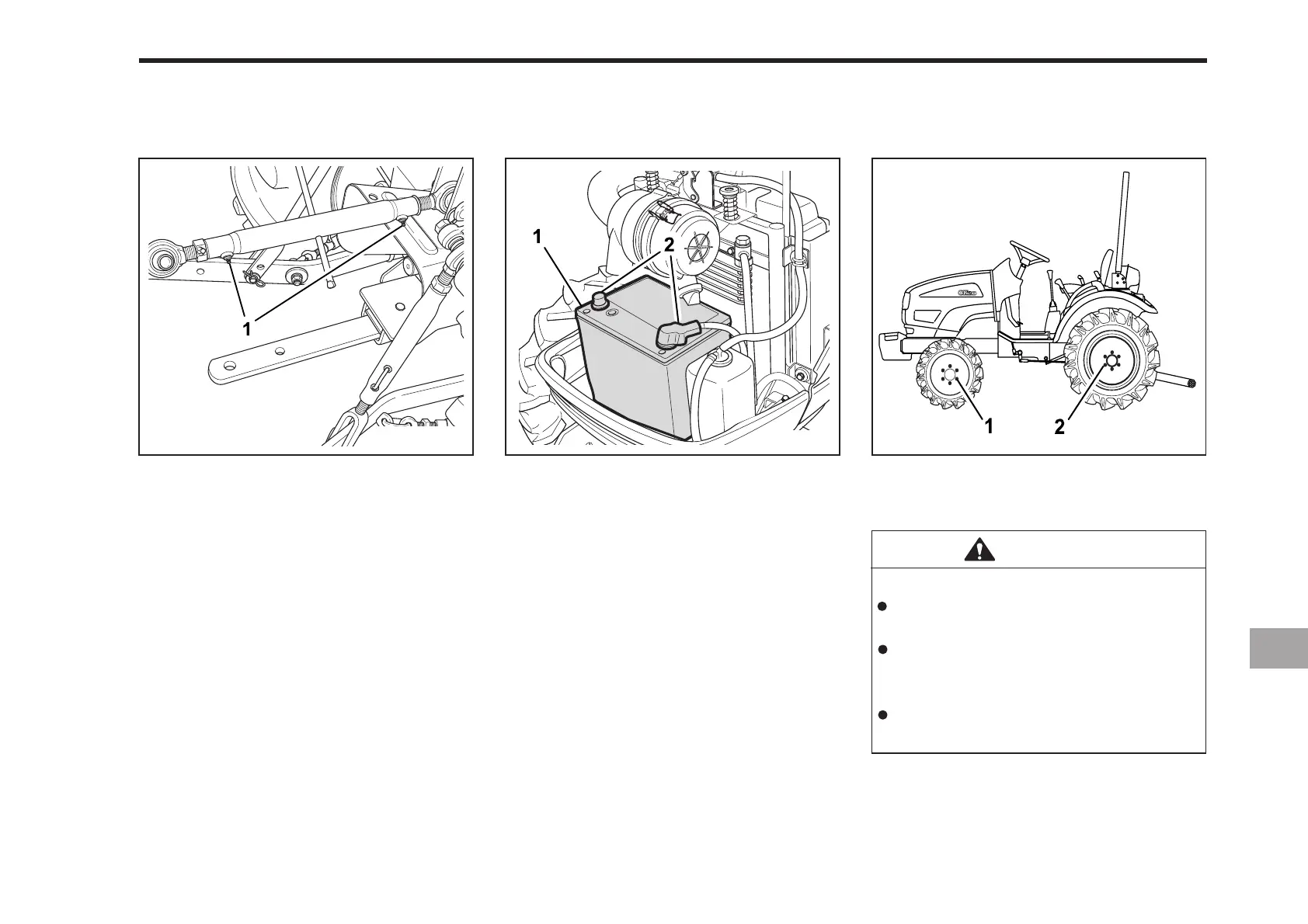 1

1

2

1 2