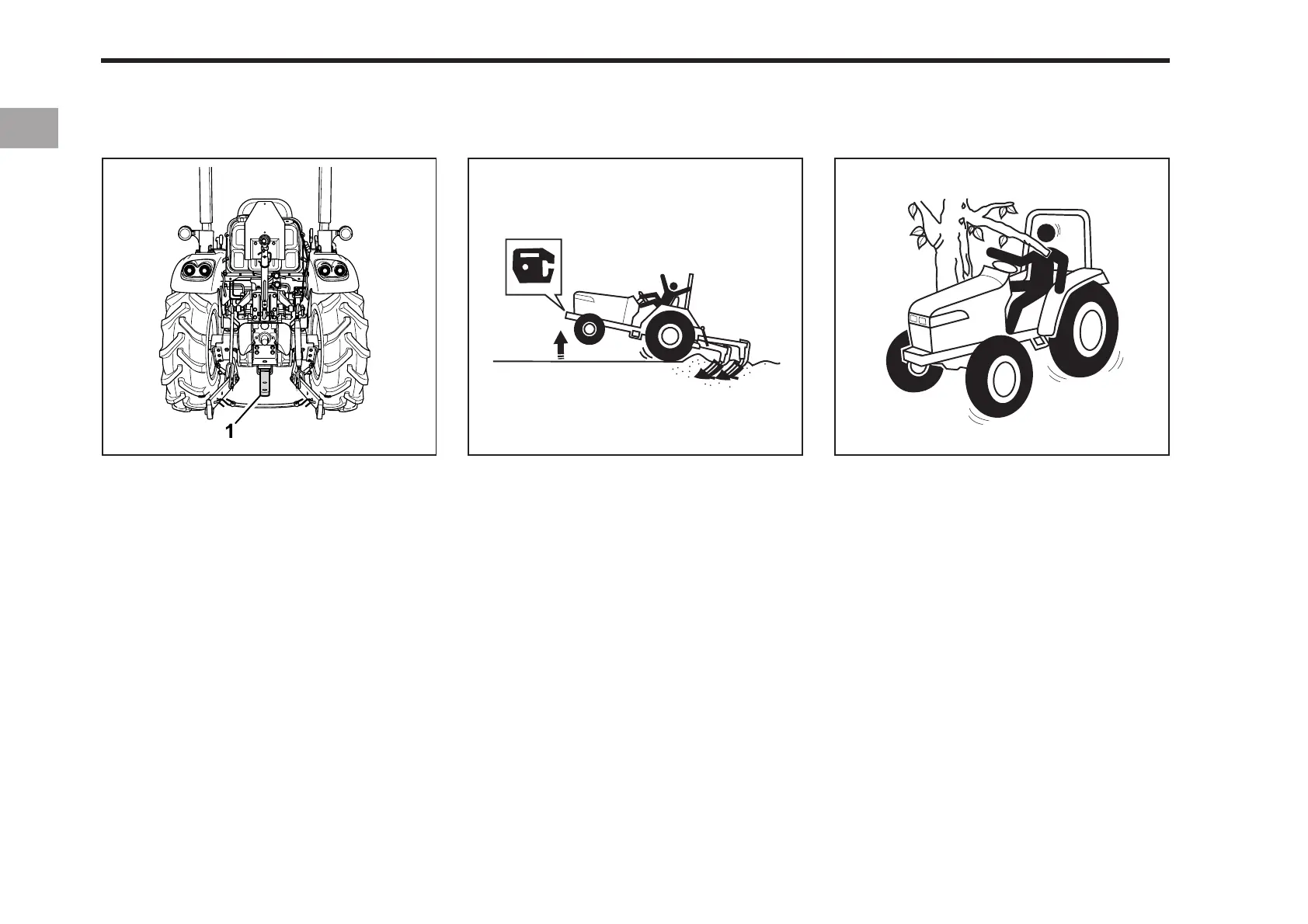 1