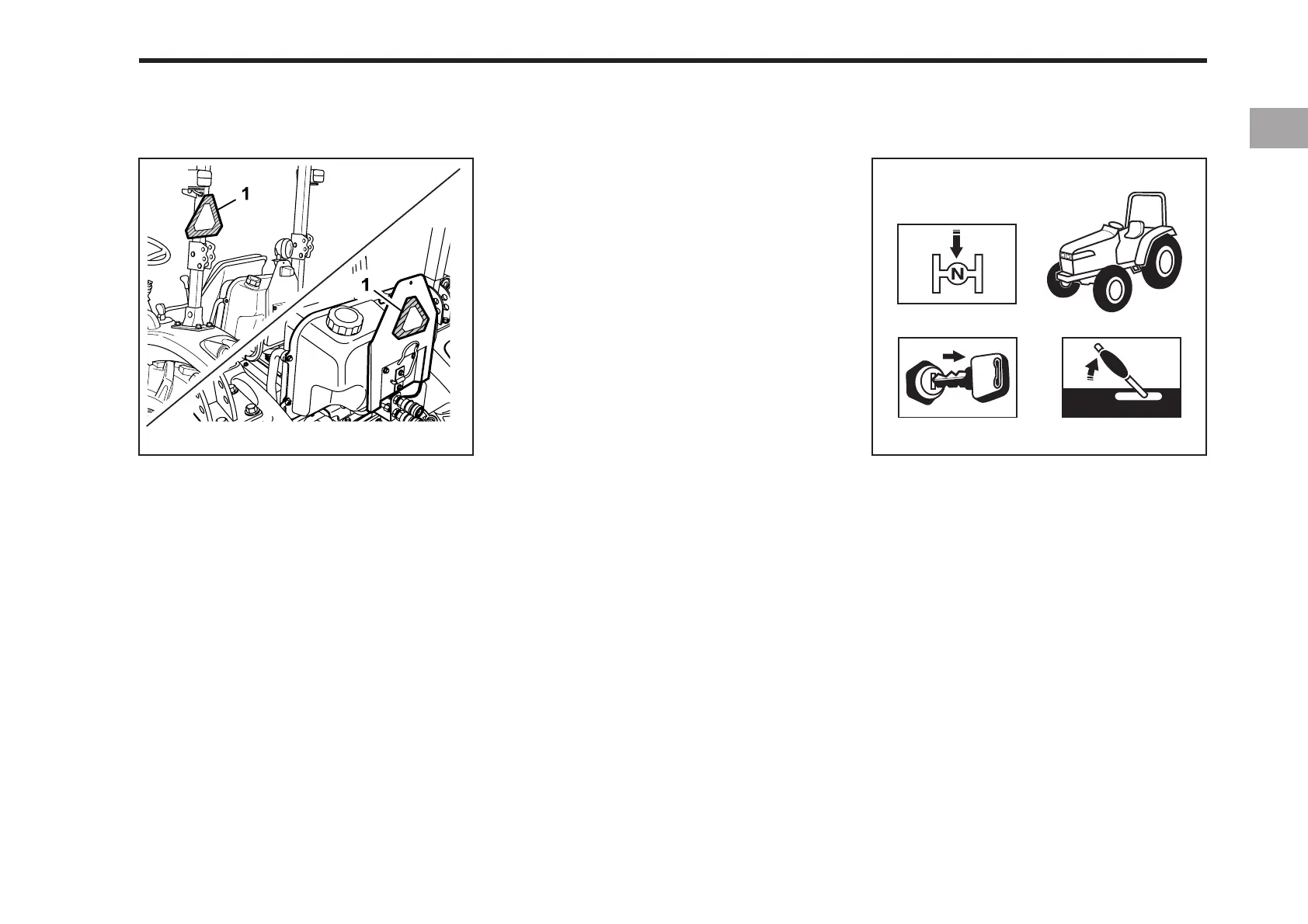 1

1

N