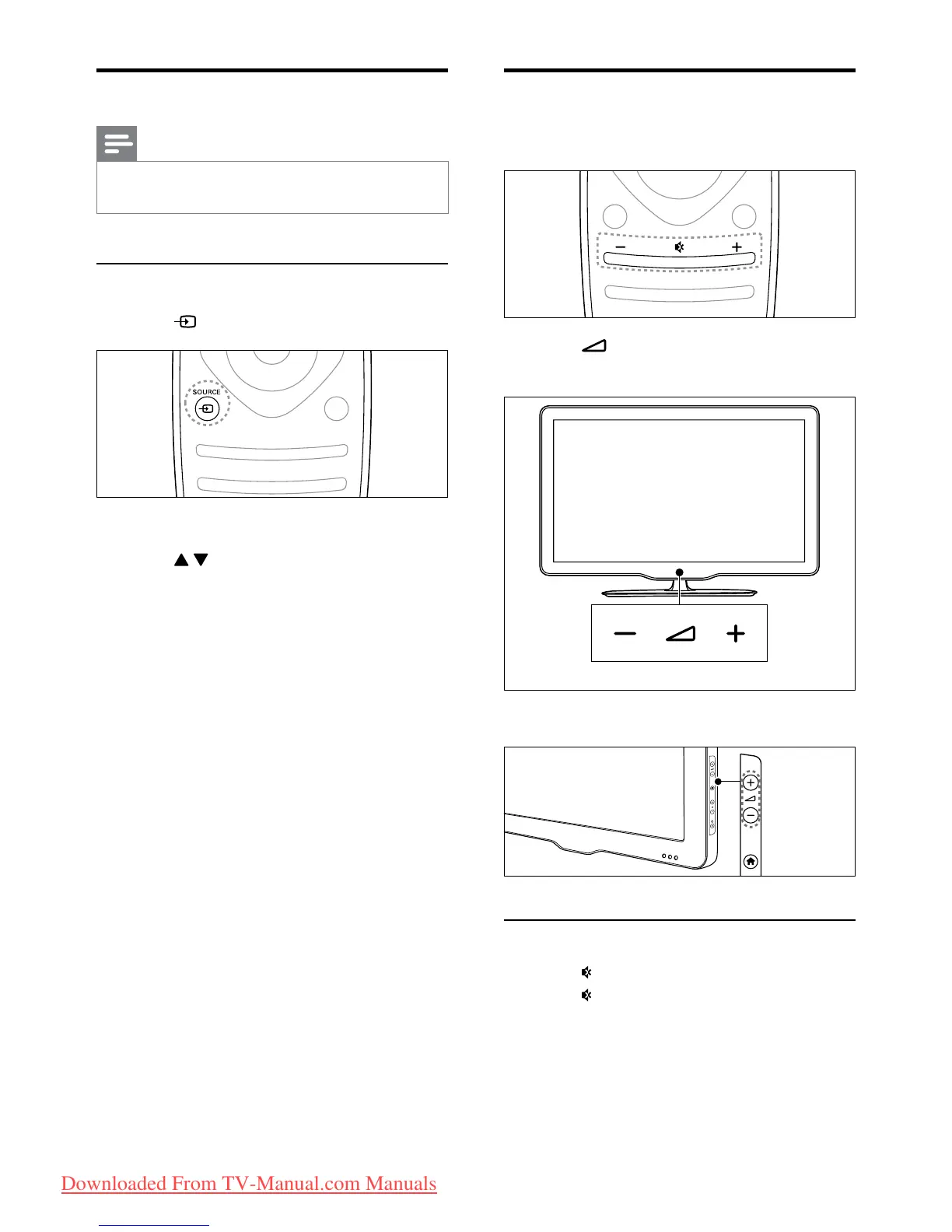 SOURCE

Downloaded From TV-Manual.com Manuals