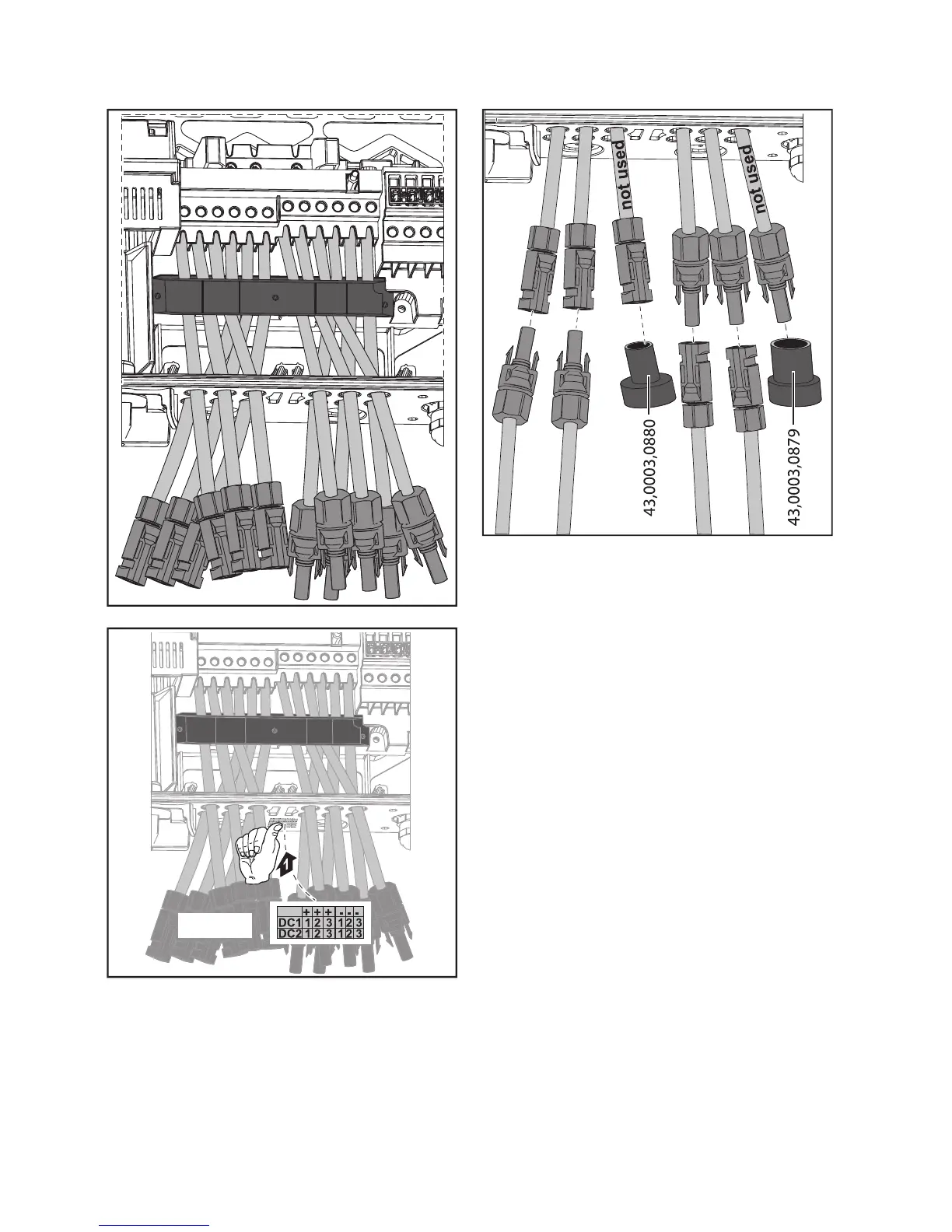 not used

not used

43,0003,0880

43,0003,0879

1

| | + | + | + | - | - | - |
|---|---|---|---|---|---|---|
| DC1 | 1 | 2 | 3 | 1 | 2 | 3 |
| DC2 | 1 | 2 | 3 | 1 | 2 | 3 |