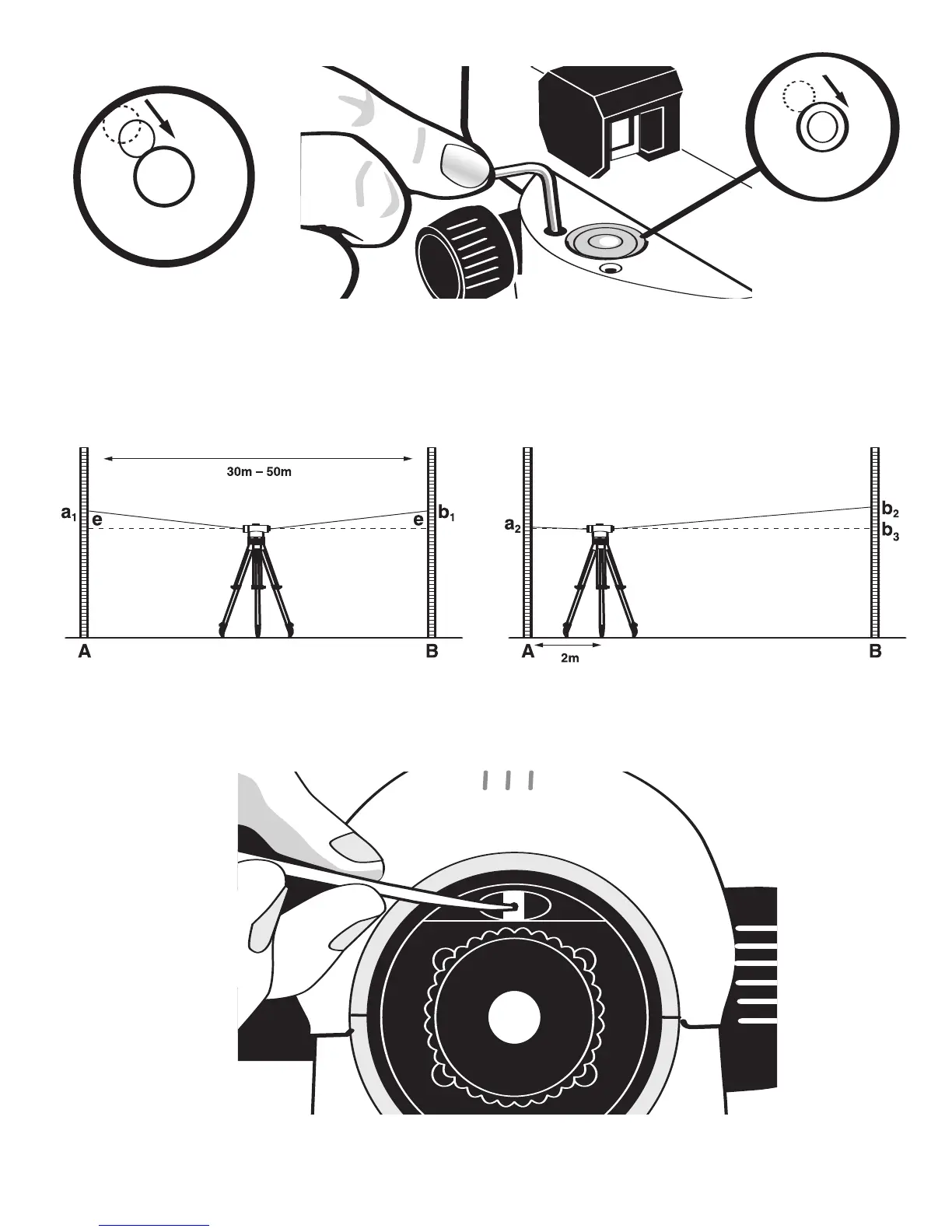 30m – 50m

$a_1$ e e $b_1$

A B

$a_2$ $b_2$ $b_3$

A 2m B