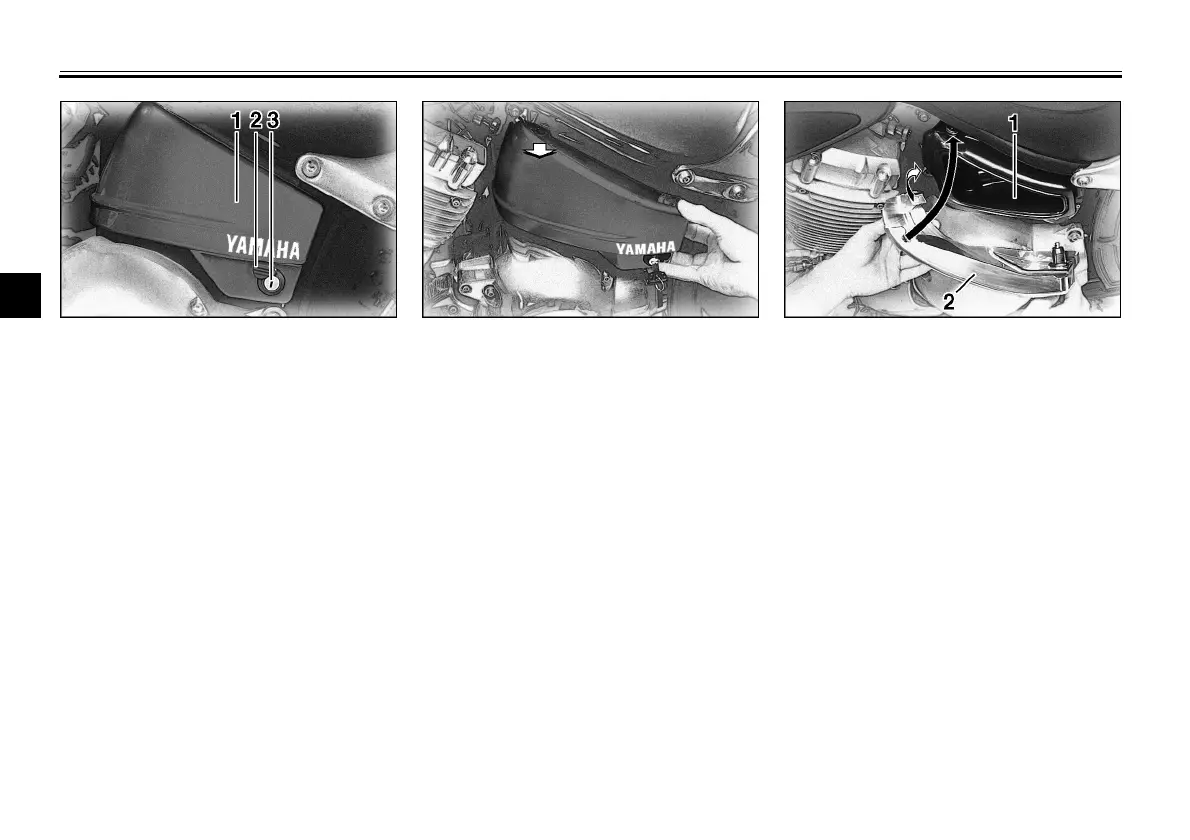 1 2 3

YAMAHA

YAMAHA

1

2