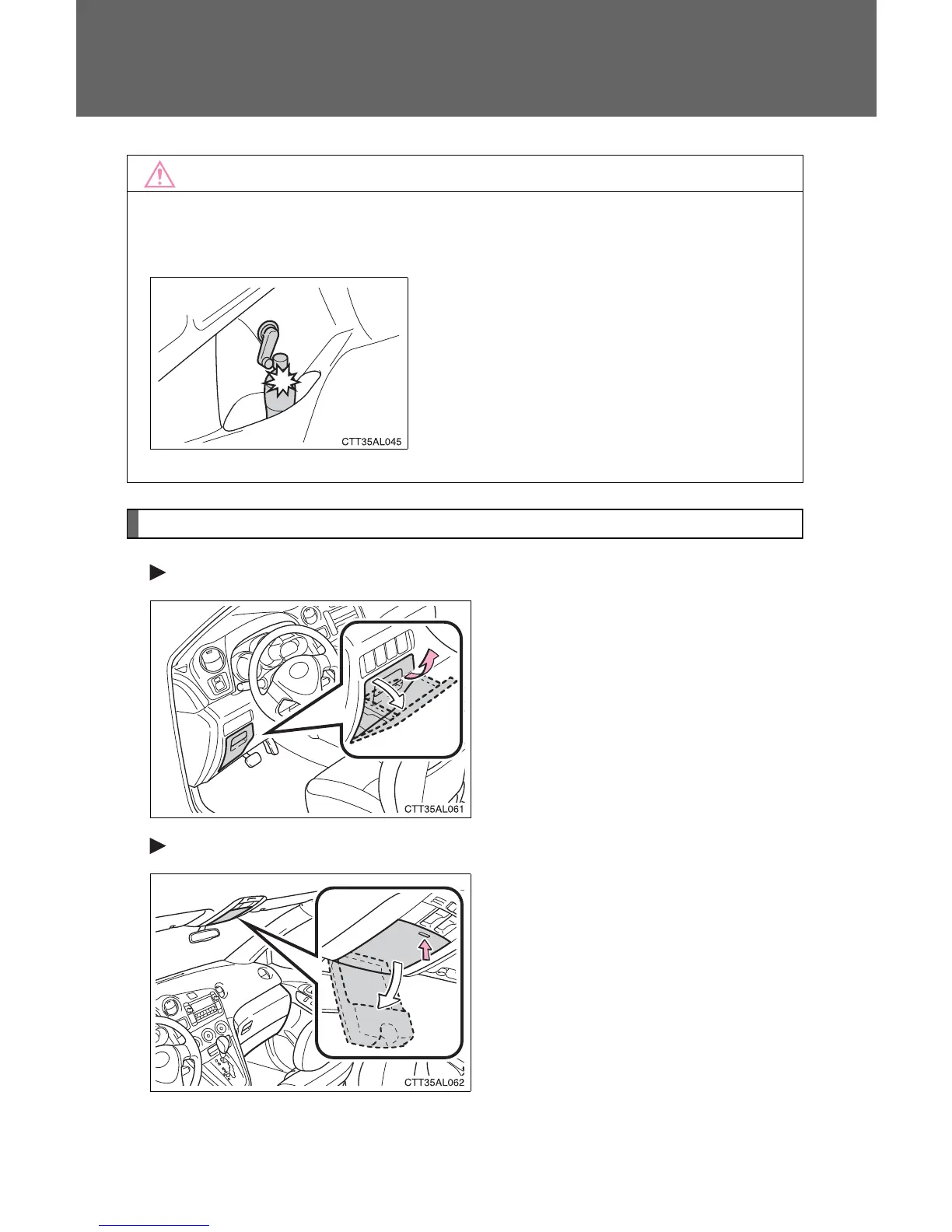 CTT35AL045

CTT35AL061

CTT35AL062