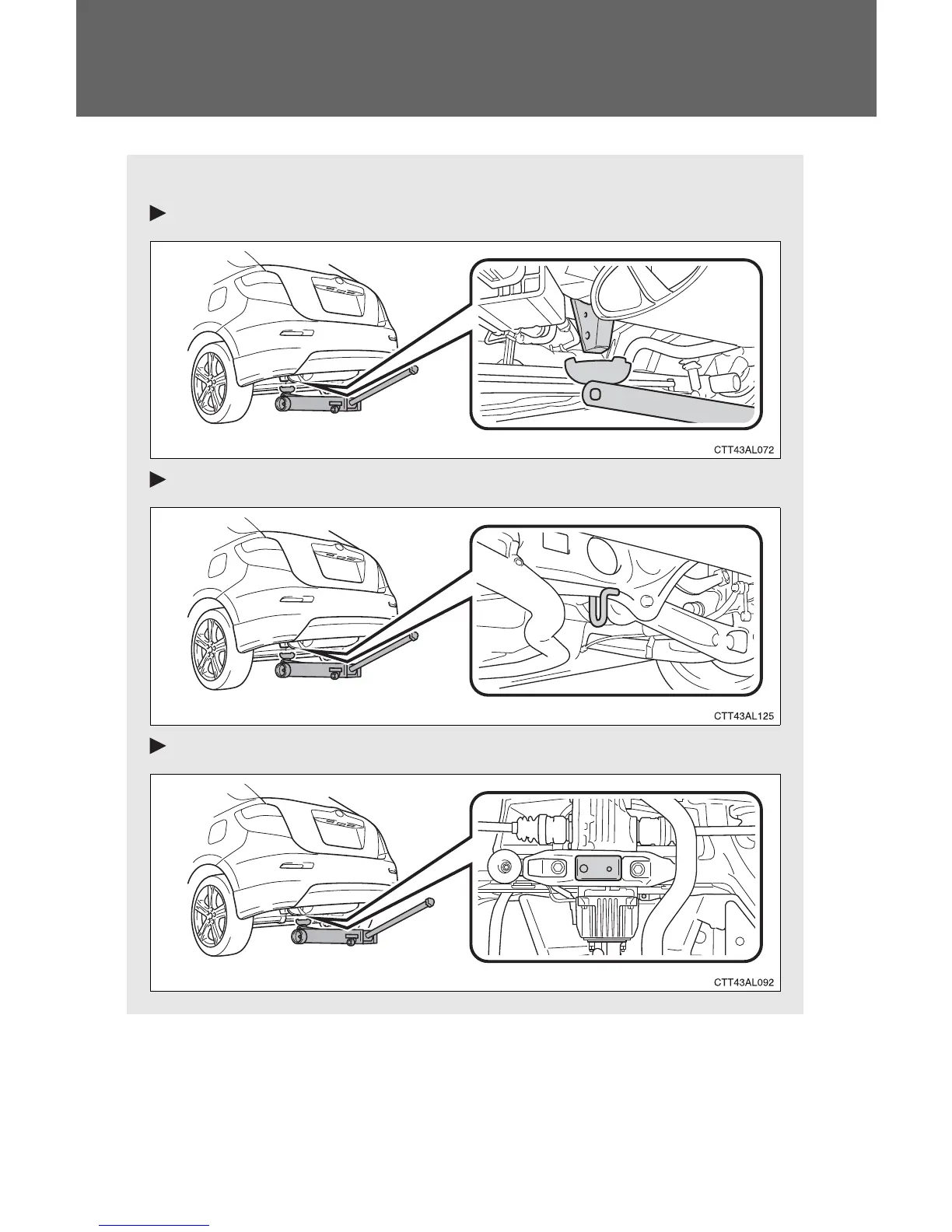 CTT43AL072

CTT43AL125

CTT43AL092